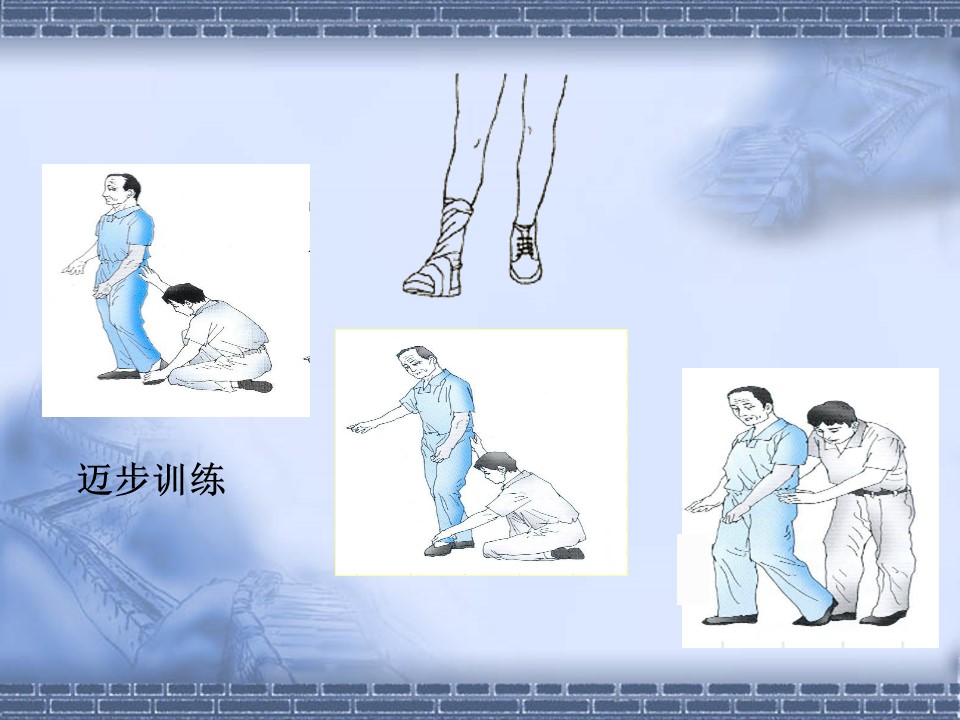 迈步训练