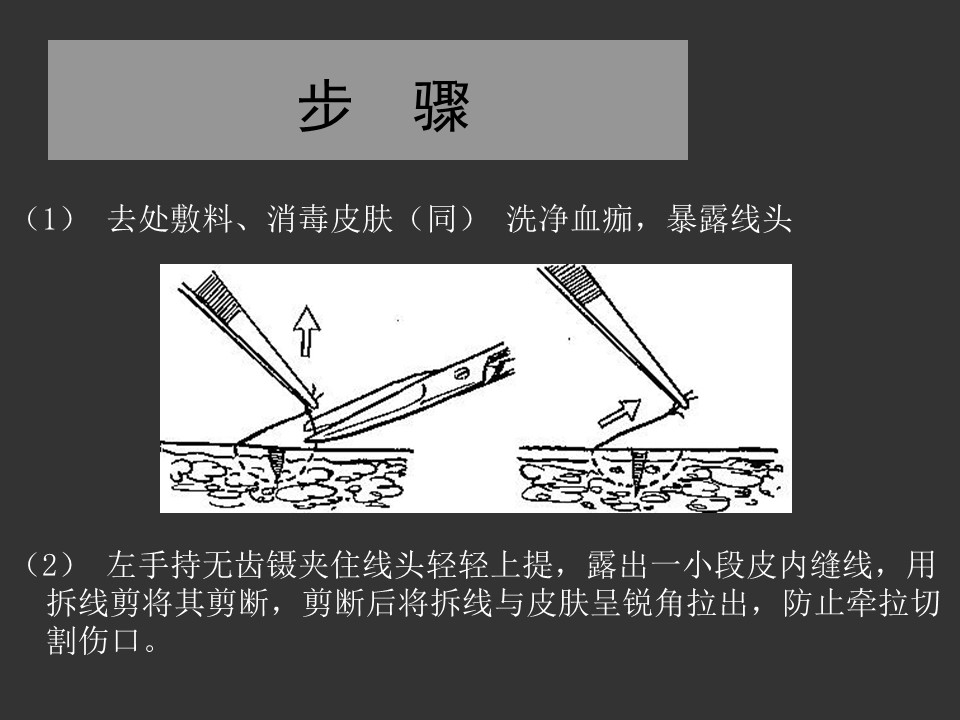 步 骤

（1） 去处敷料、消毒皮肤（同） 洗净血痂，暴露线头

（2） 左手持无齿镊夹住线头轻轻上提，露出一小段皮内缝线，用拆线剪将其剪断，剪断后将拆线与皮肤呈锐角拉出，防止牵拉切割伤口。