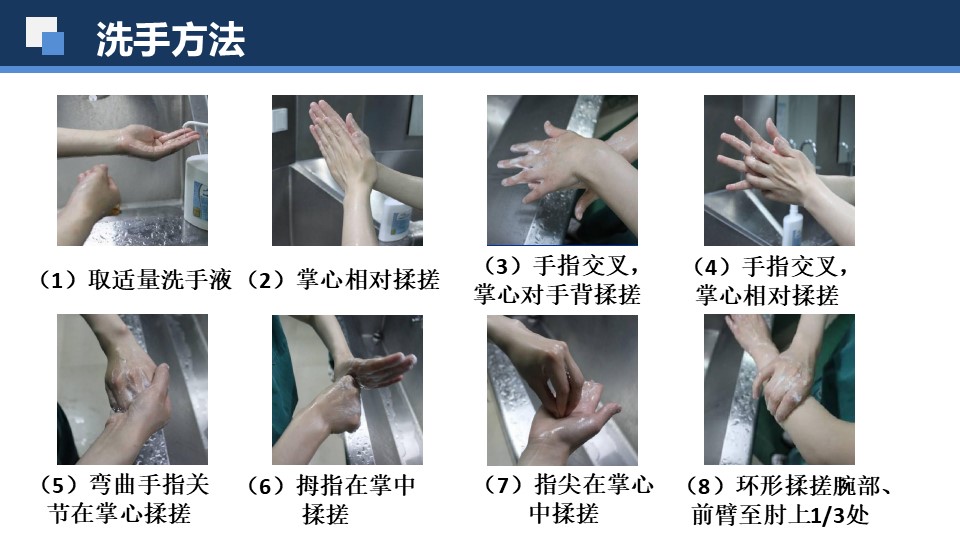 洗手方法

（1）取适量洗手液

（2）掌心相对揉搓

（3）手指交叉，掌心对手背揉搓

（4）手指交叉，掌心相对揉搓

（5）弯曲手指关节在掌心揉搓

（6）拇指在掌中揉搓

（7）指尖在掌心中揉搓

（8）环形揉搓腕部、前臂至肘上1/3处