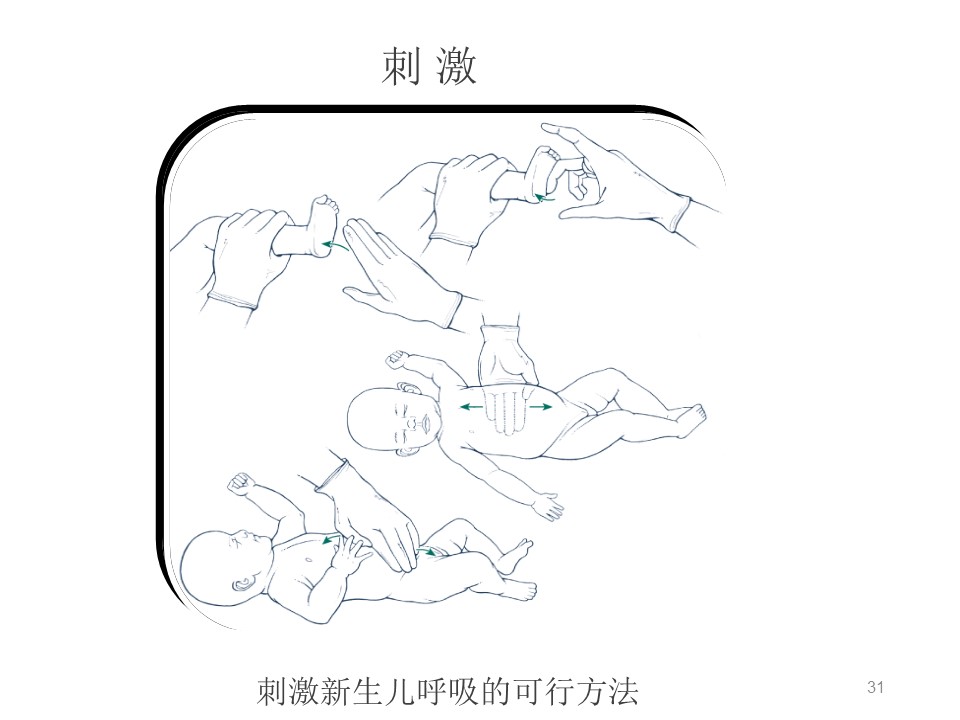 刺 激

刺激新生儿呼吸的可行方法

31