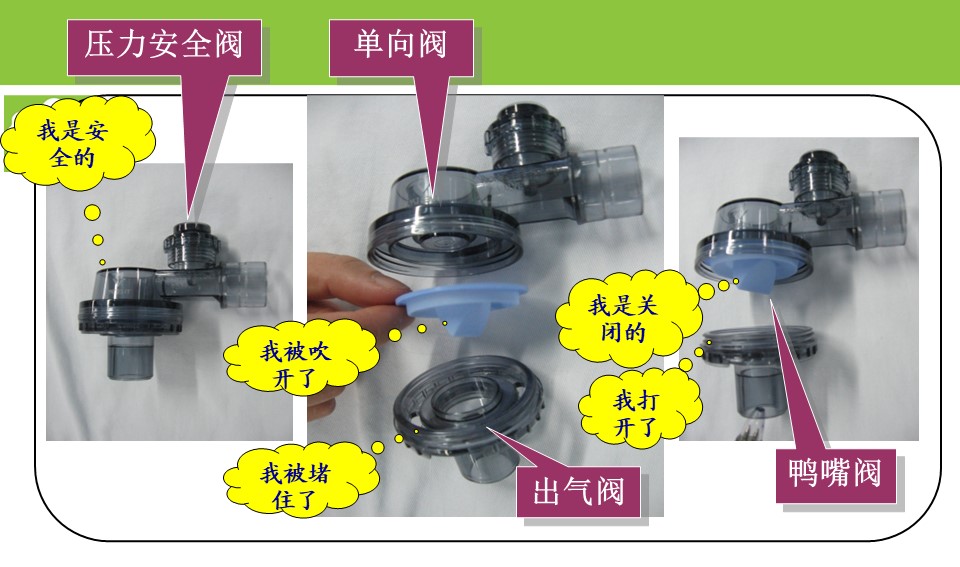 压力安全阀

单向阀

我是安全的

我被吹开了

我被堵住了

出气阀

我是关闭的

我打开了

鸭嘴阀