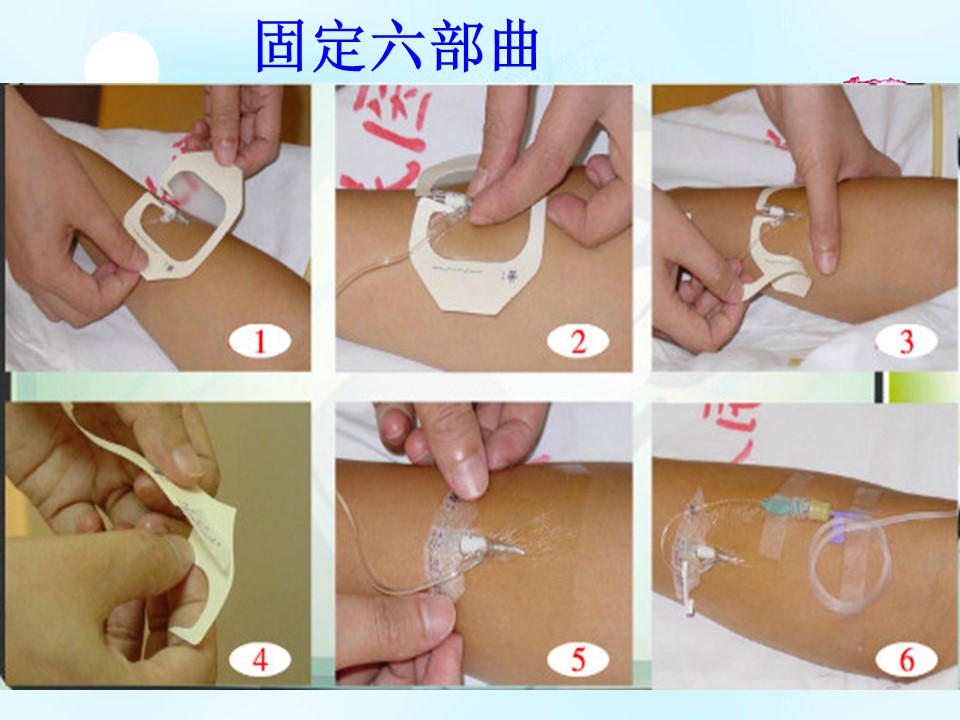 固定六部曲

1

2

3

4

5

6