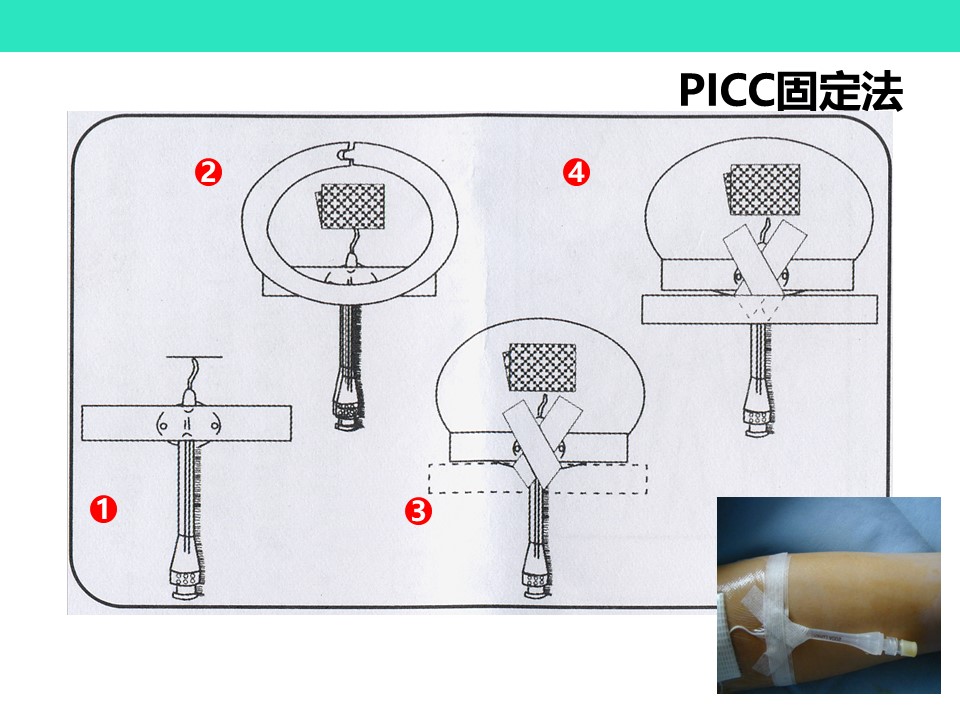 PICC固定法

❷

❹

❶

❸