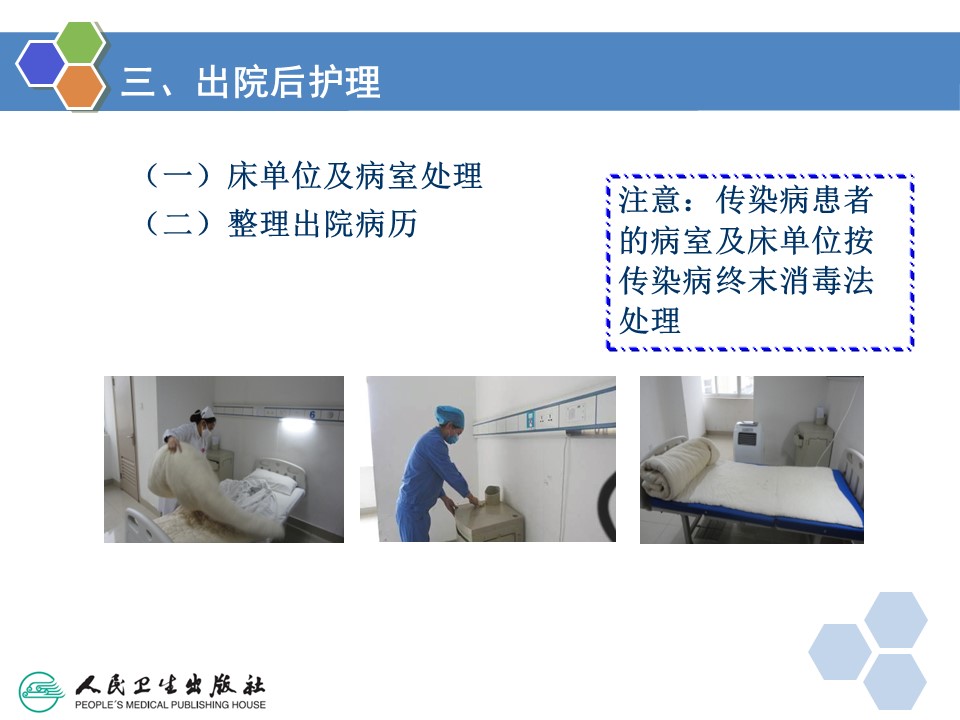 三、出院后护理

（一）床单位及病室处理
（二）整理出院病历

注意：传染病患者的病室及床单位按传染病终末消毒法处理

人民卫生出版社
PEOPLE'S MEDICAL PUBLISHING HOUSE