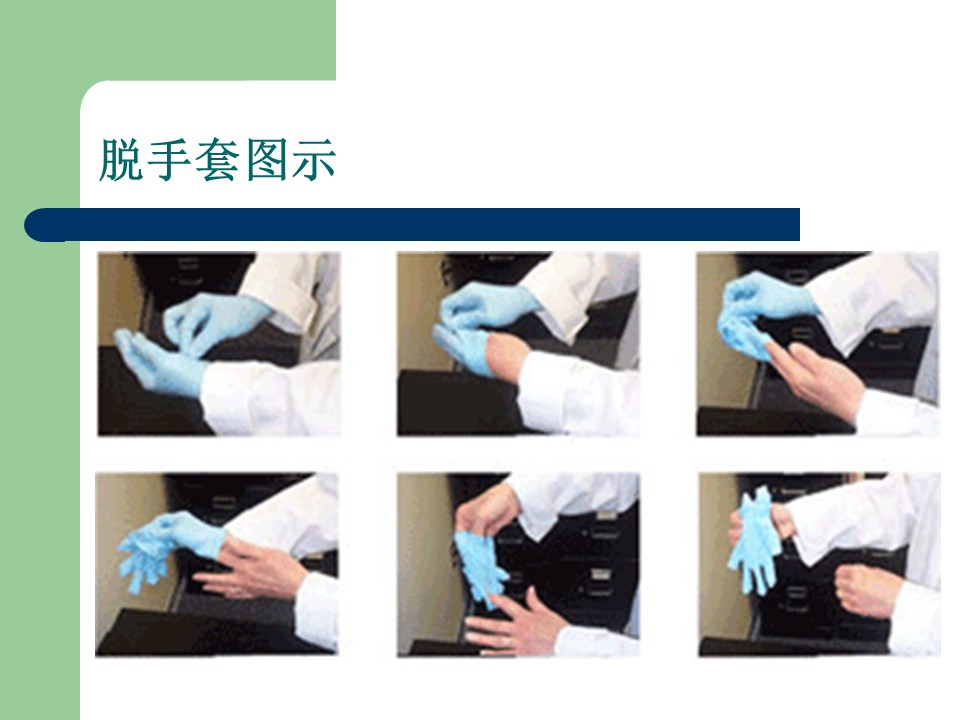 脱手套图示