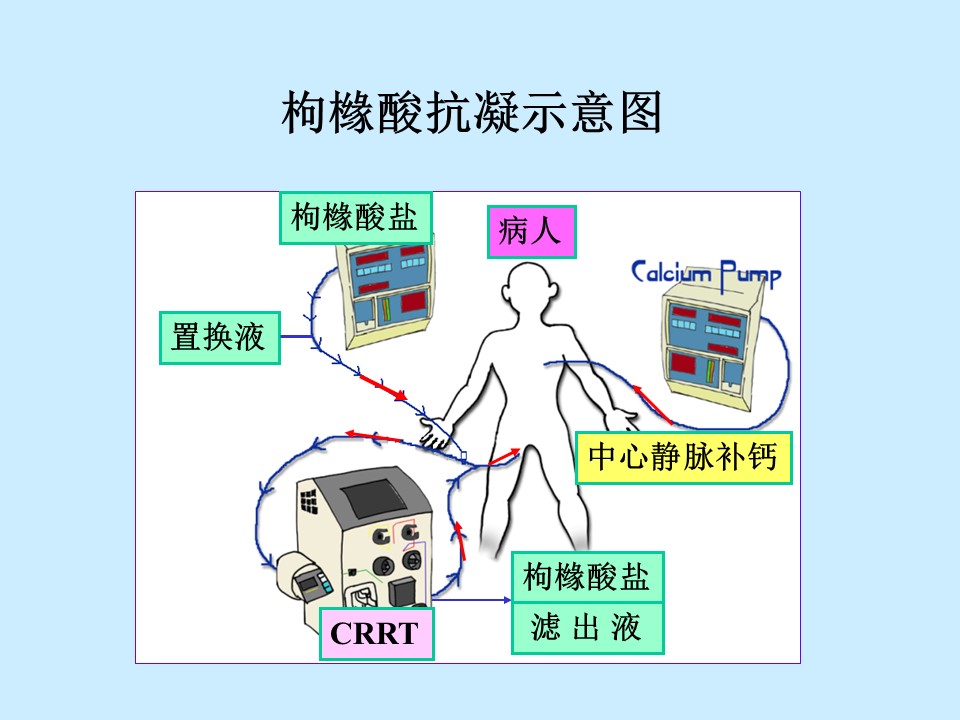 枸橼酸抗凝示意图

枸橼酸盐

病人

Calcium Pump

置换液

中心静脉补钙

枸橼酸盐

滤 出 液

CRRT