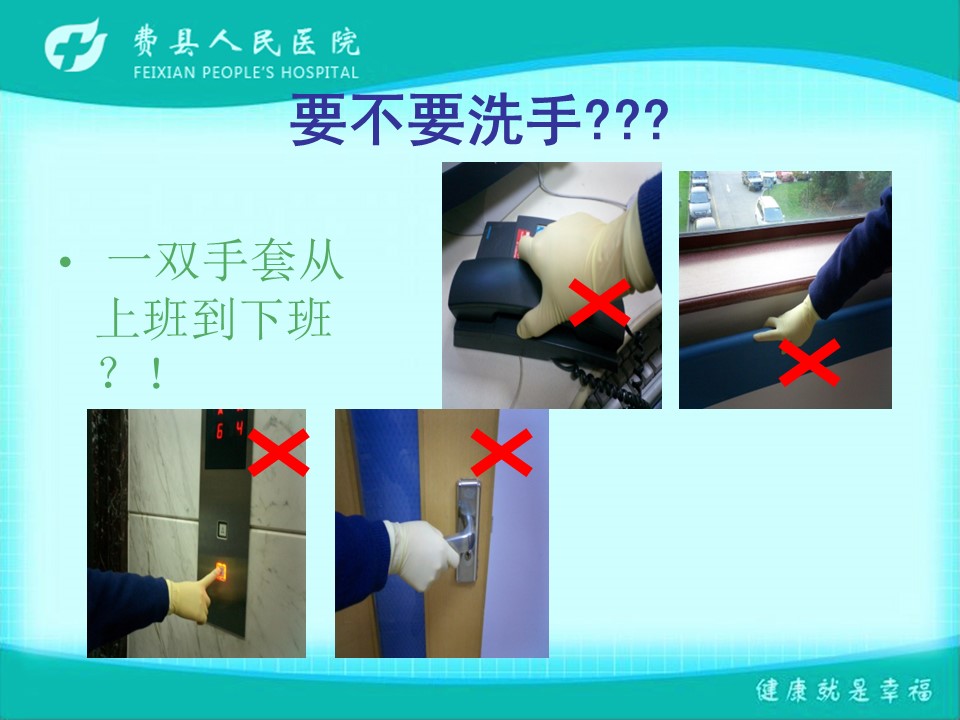 费县人民医院
FEIXIAN PEOPLE'S HOSPITAL

要不要洗手???

• 一双手套从上班到下班？！

6 4

健康就是幸福