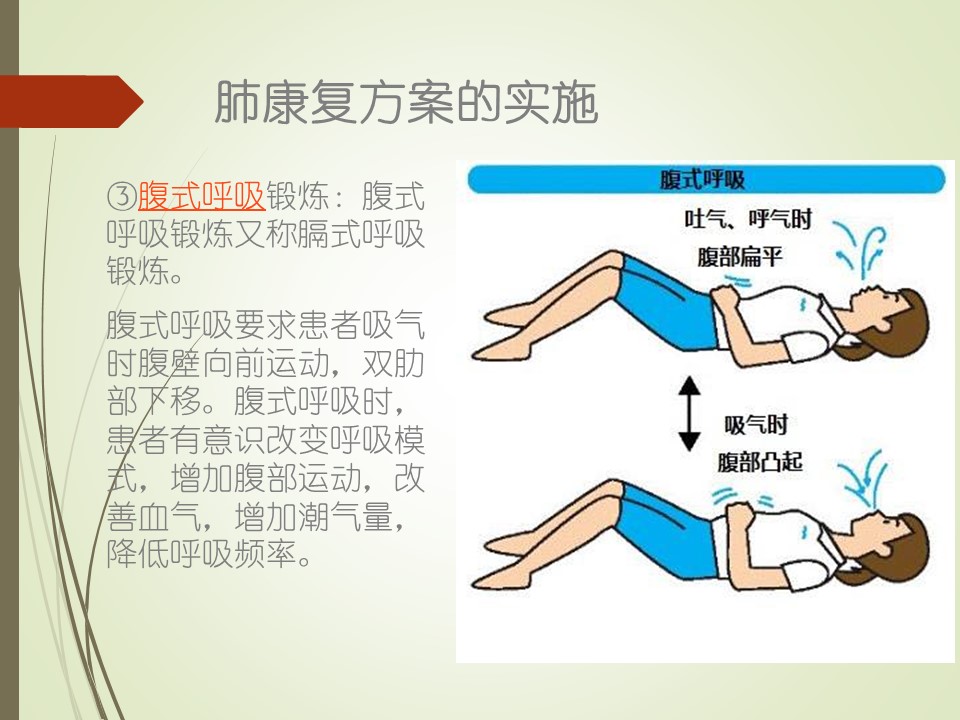 肺康复方案的实施

③腹式呼吸锻炼：腹式呼吸锻炼又称膈式呼吸锻炼。

腹式呼吸要求患者吸气时腹壁向前运动，双肋部下移。腹式呼吸时，患者有意识改变呼吸模式，增加腹部运动，改善血气，增加潮气量，降低呼吸频率。

腹式呼吸

吐气、呼气时
腹部扁平

吸气时
腹部凸起