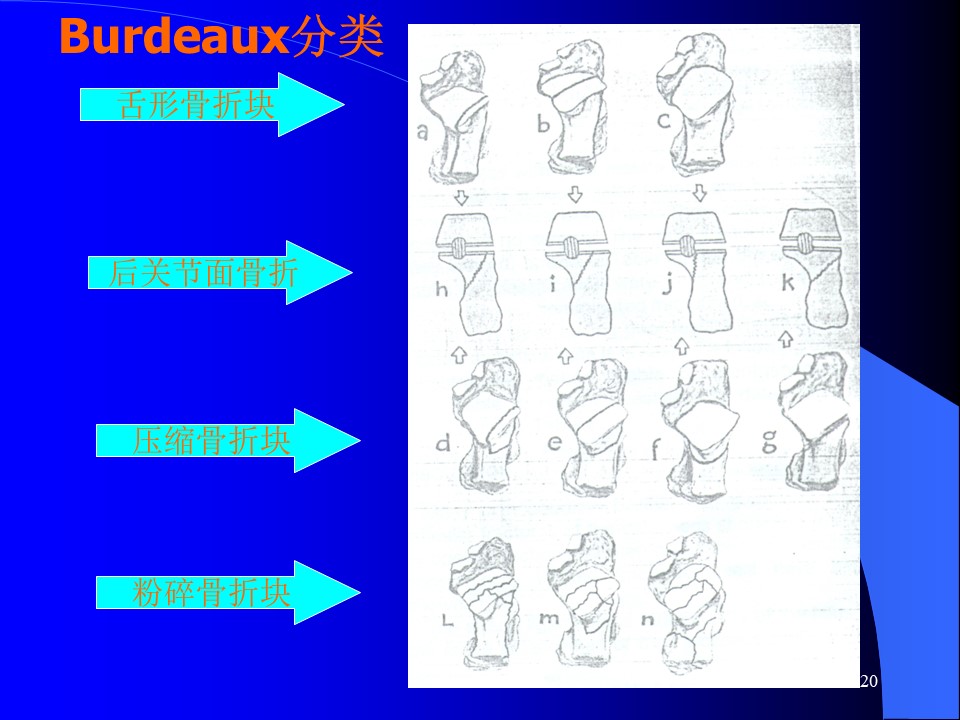 Burdeaux分类

舌形骨折块

后关节面骨折

压缩骨折块

粉碎骨折块

a b c

h i j k

d e f g

L m n

20