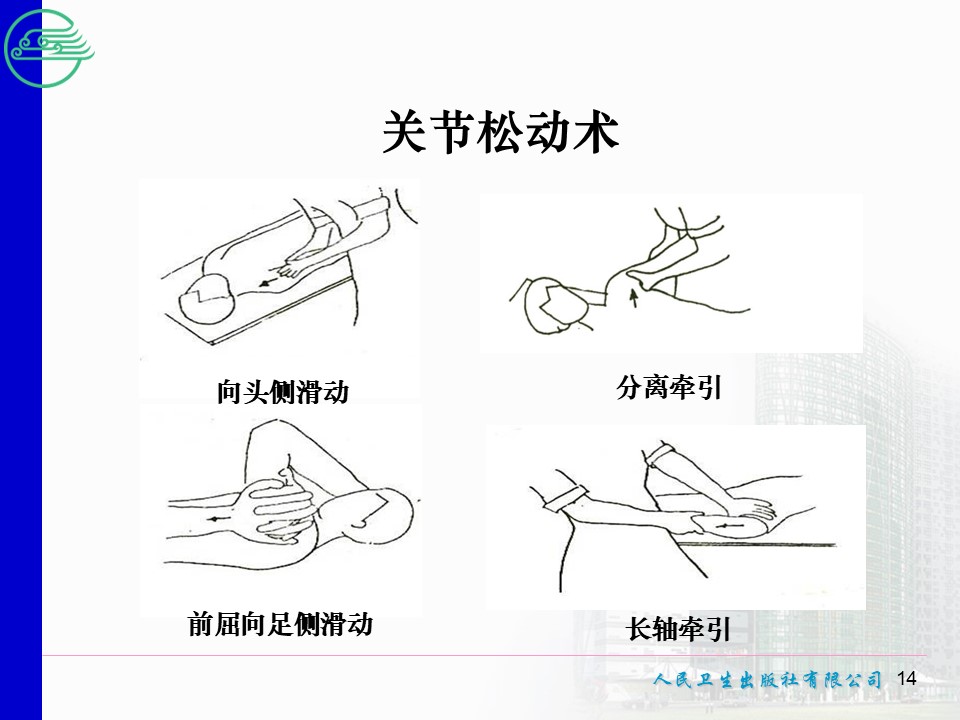 关节松动术

向头侧滑动

分离牵引

前屈向足侧滑动

长轴牵引

人民卫生出版社有限公司 14