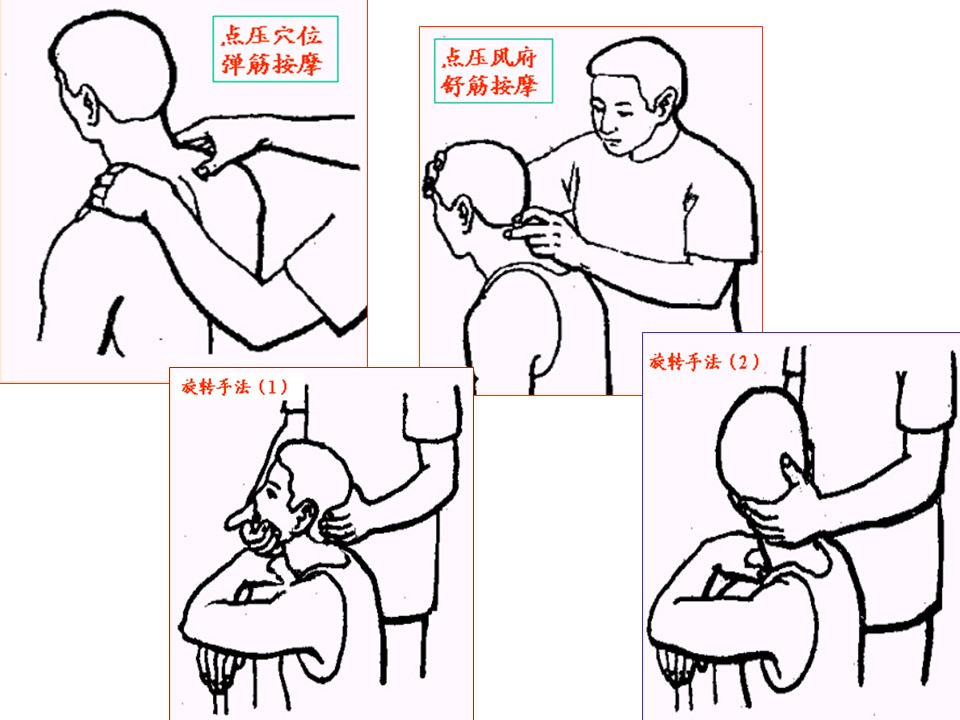 点压穴位
弹筋按摩

点压风府
舒筋按摩

旋转手法（1）

旋转手法（2）