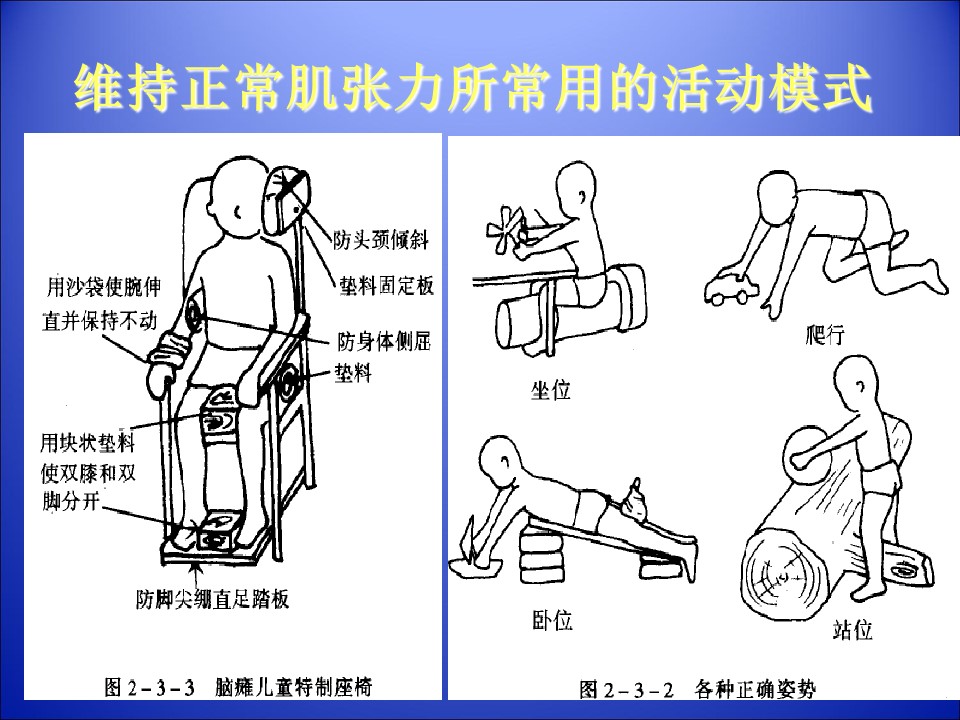 维持正常肌张力所常用的活动模式

防头颈倾斜
垫料固定板
用沙袋使腕伸直并保持不动
防身体侧屈
垫料
用块状垫料使双膝和双脚分开
防脚尖绷直足踏板

图 2-3-3 脑瘫儿童特制座椅

坐位
爬行
卧位
站位

图 2-3-2 各种正确姿势