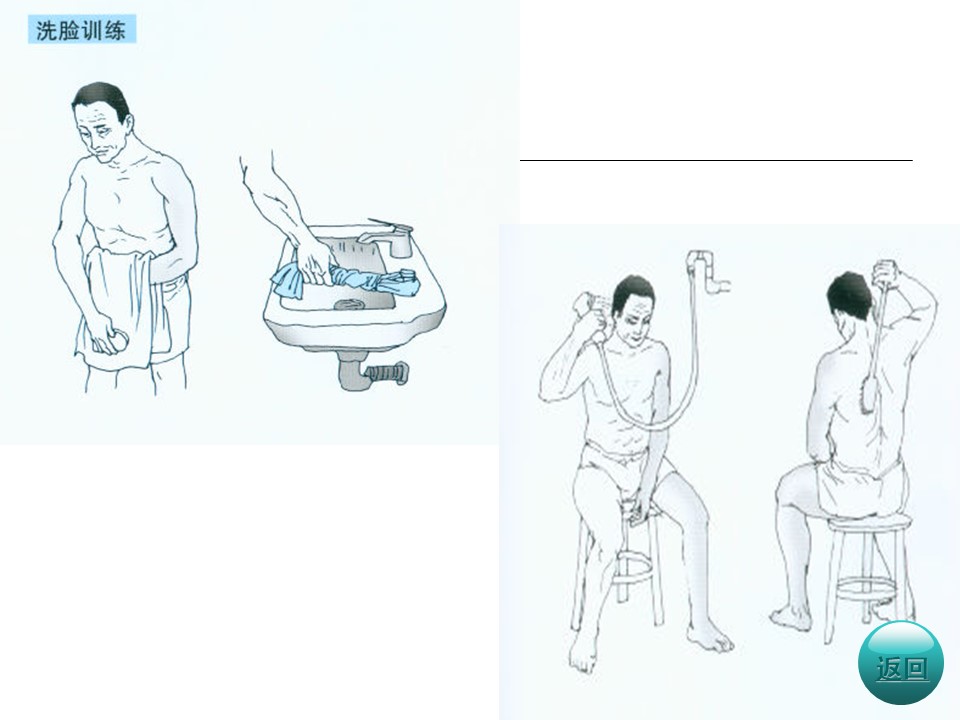 洗脸训练

返回