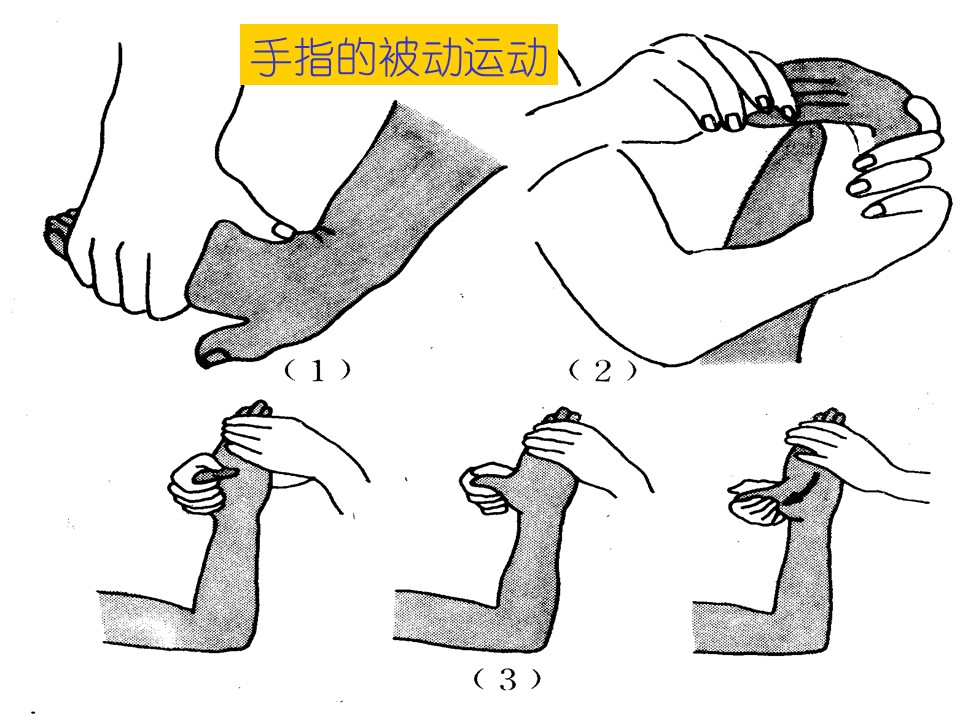 手指的被动运动

（1）

（2）

（3）