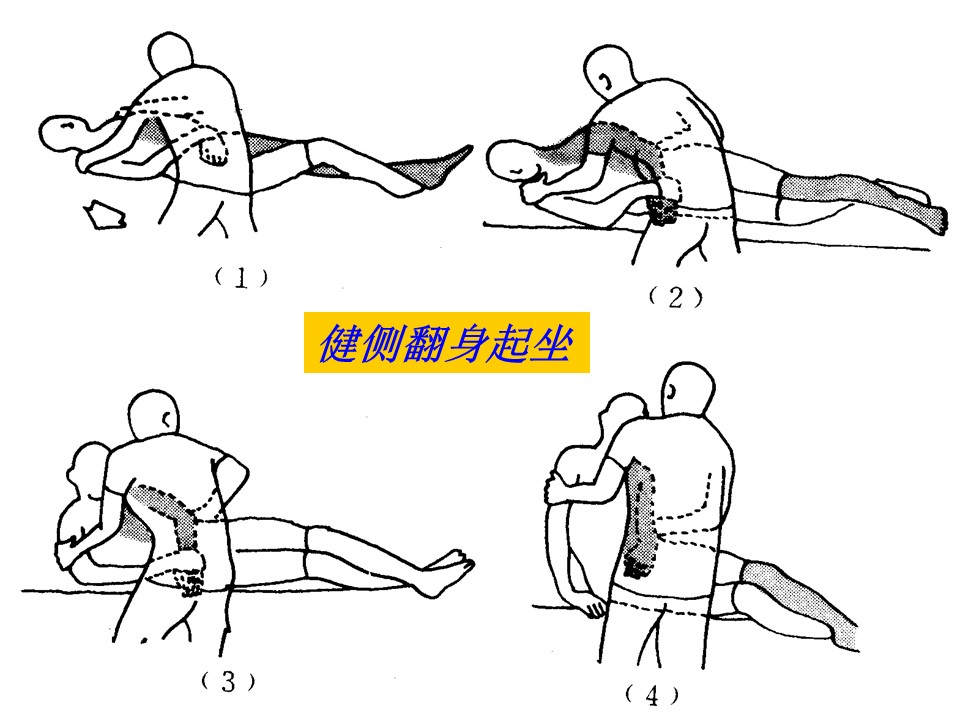 （1）

（2）

健侧翻身起坐

（3）

（4）