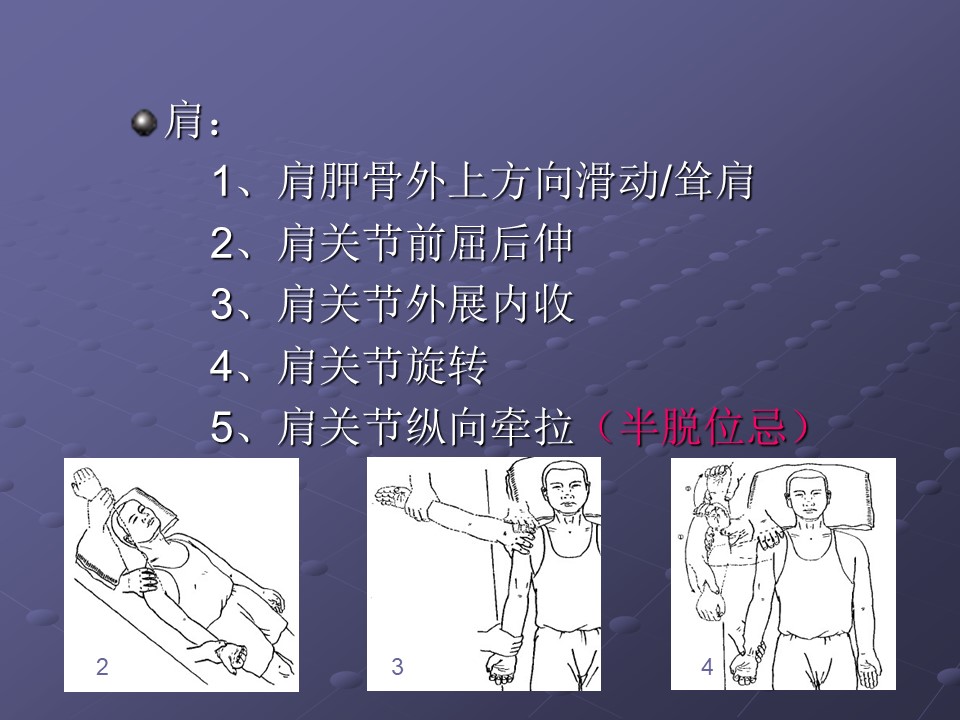 肩：

1、肩胛骨外上方向滑动/耸肩

2、肩关节前屈后伸

3、肩关节外展内收

4、肩关节旋转

5、肩关节纵向牵拉（半脱位忌）

2

3

4