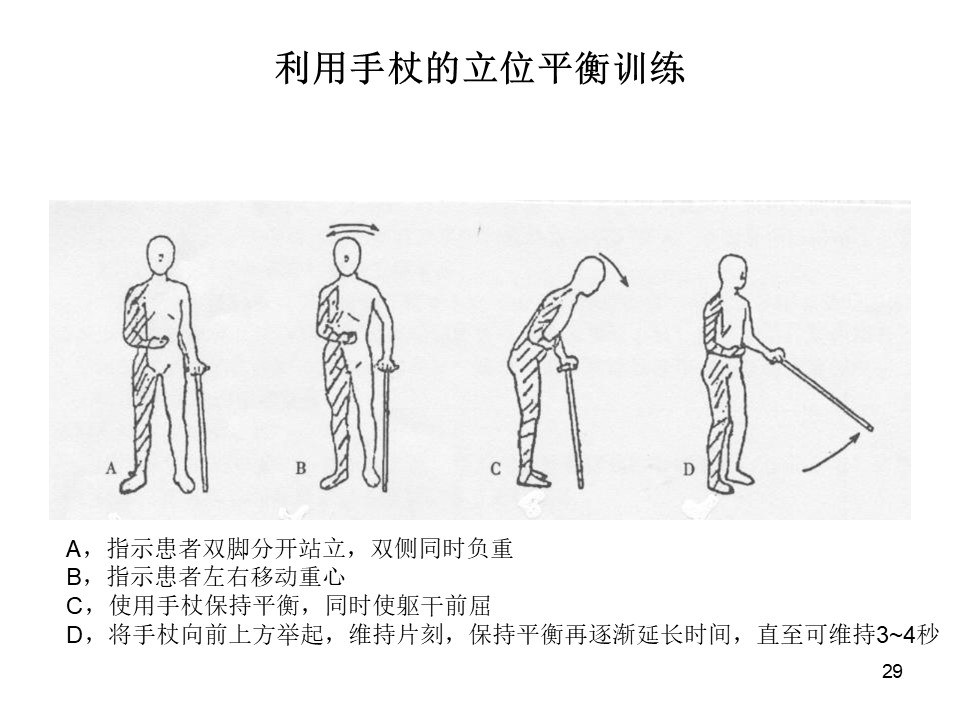 利用手杖的立位平衡训练

A

B

C

D

A，指示患者双脚分开站立，双侧同时负重
B，指示患者左右移动重心
C，使用手杖保持平衡，同时使躯干前屈
D，将手杖向前上方举起，维持片刻，保持平衡再逐渐延长时间，直至可维持3~4秒

29