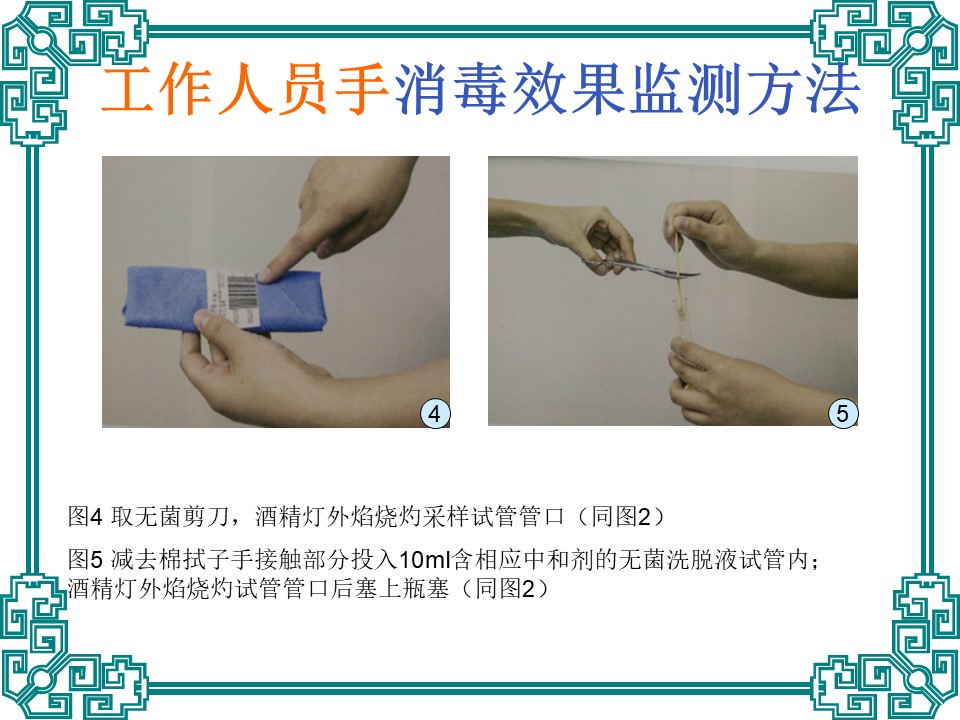 工作人员手消毒效果监测方法

4

5

图4 取无菌剪刀，酒精灯外焰烧灼采样试管管口（同图2）

图5 减去棉拭子手接触部分投入10ml含相应中和剂的无菌洗脱液试管内；酒精灯外焰烧灼试管管口后塞上瓶塞（同图2）