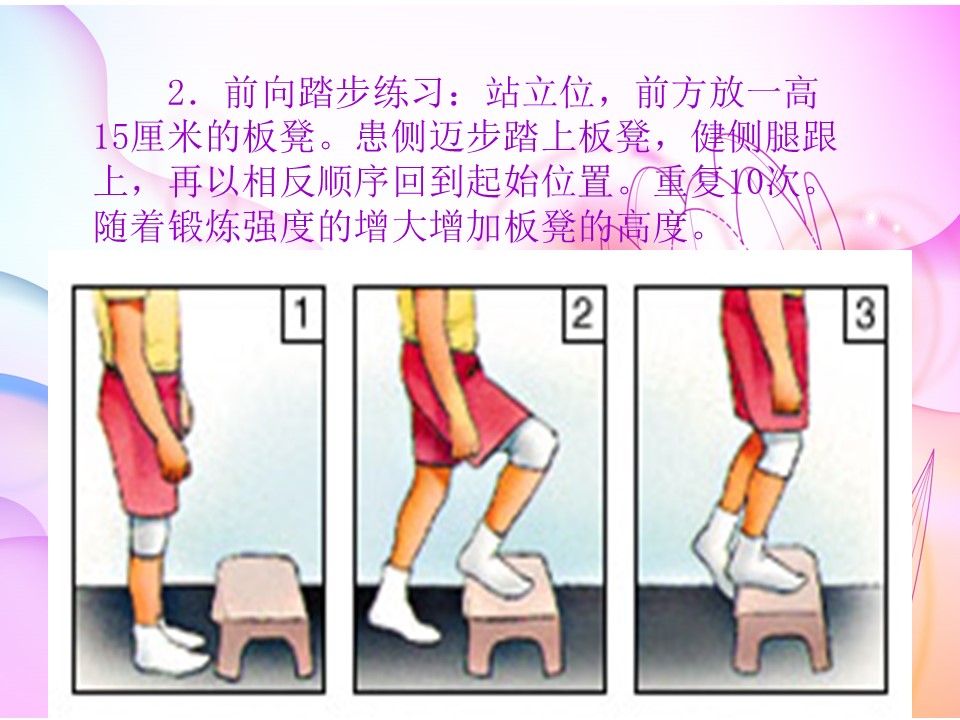 2．前向踏步练习：站立位，前方放一高15厘米的板凳。患侧迈步踏上板凳，健侧腿跟上，再以相反顺序回到起始位置。重复10次。随着锻炼强度的增大增加板凳的高度。

1

2

3