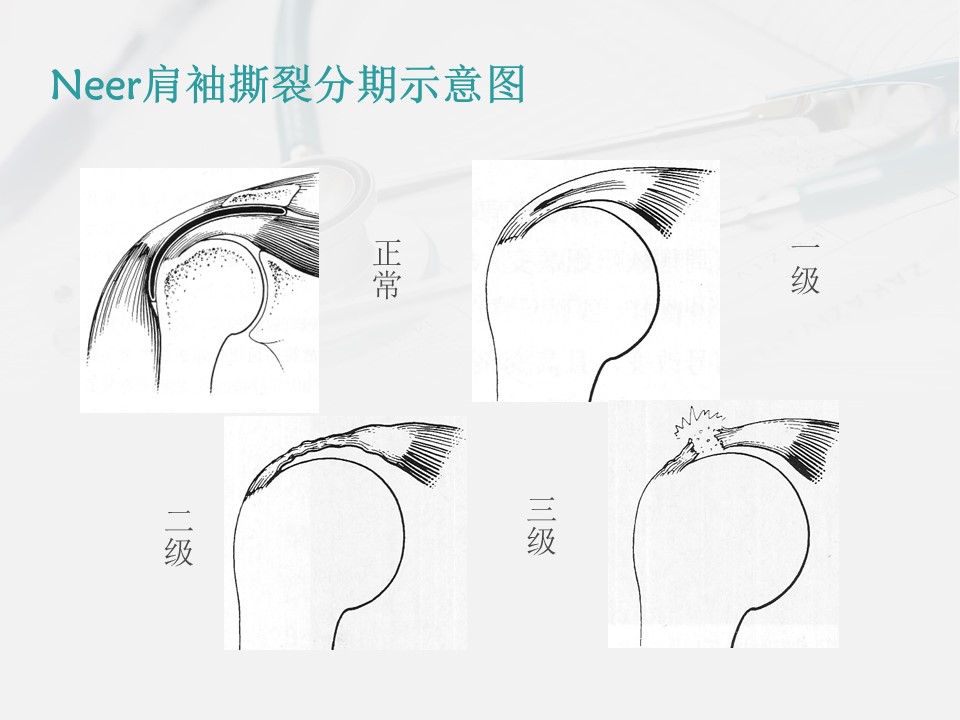 Neer肩袖撕裂分期示意图

正常

一级

二级

三级