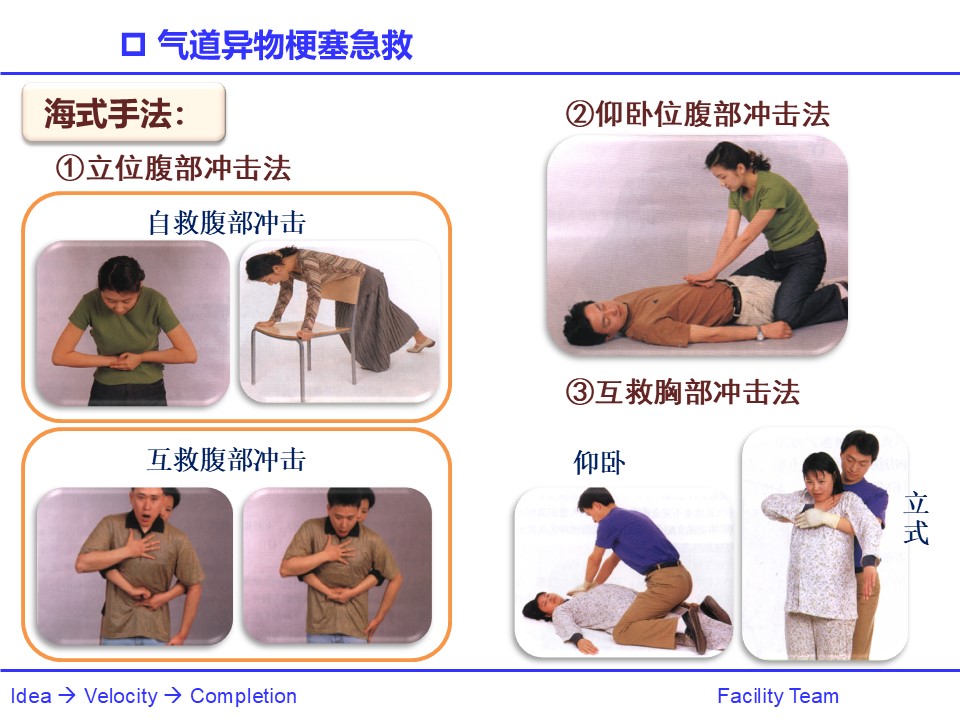 □ 气道异物梗塞急救

海式手法:

①立位腹部冲击法

自救腹部冲击

互救腹部冲击

②仰卧位腹部冲击法

③互救胸部冲击法

仰卧

立式

Idea → Velocity → Completion

Facility Team