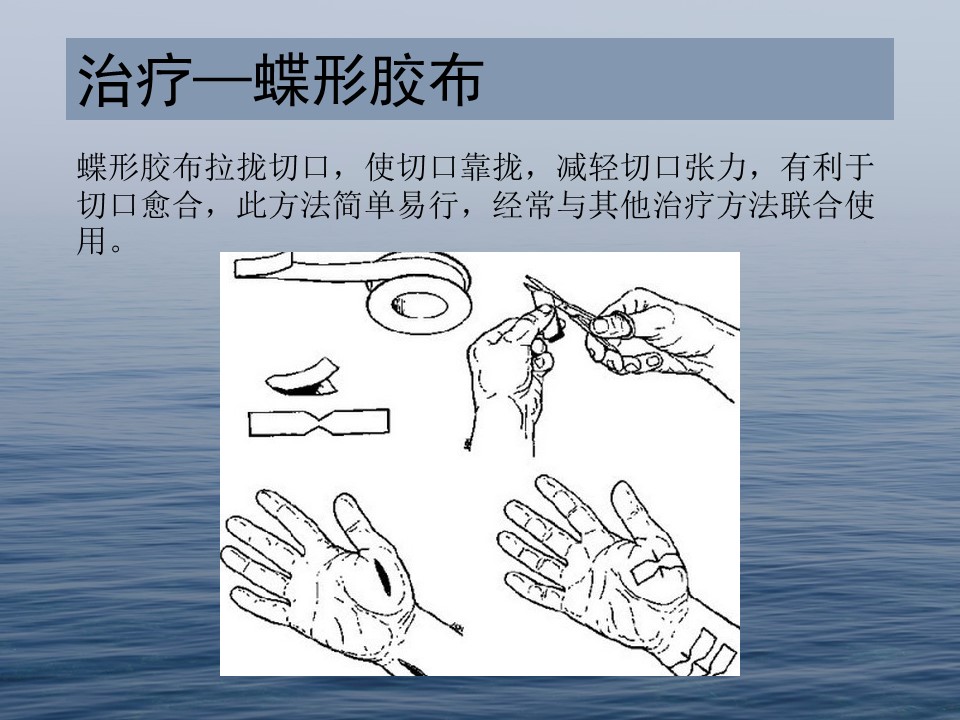 治疗—蝶形胶布

蝶形胶布拉拢切口，使切口靠拢，减轻切口张力，有利于切口愈合，此方法简单易行，经常与其他治疗方法联合使用。