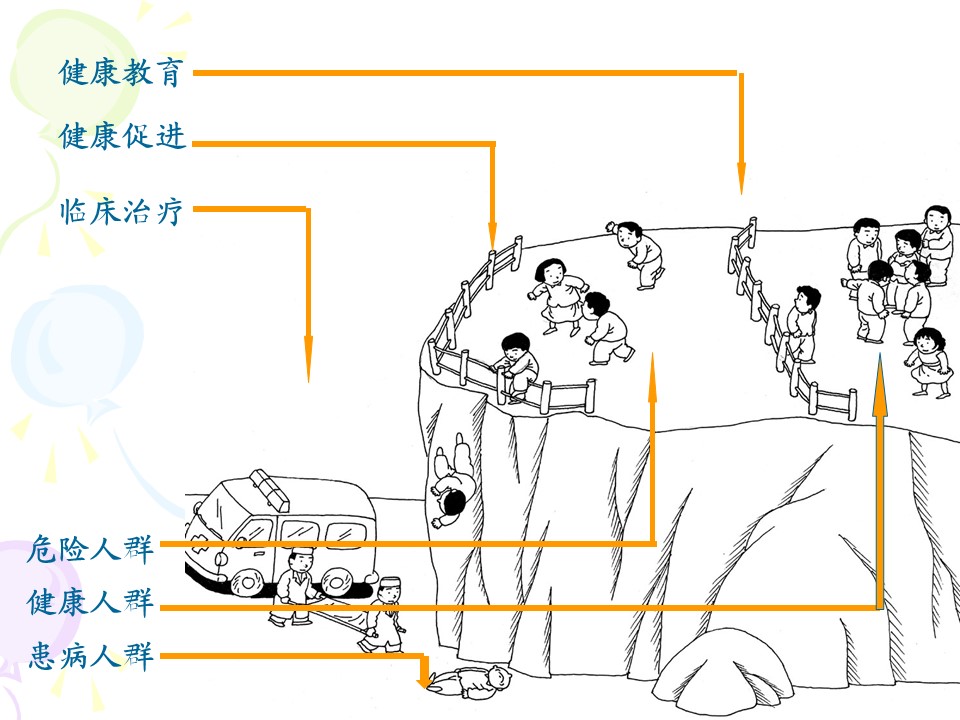 健康教育

健康促进

临床治疗

危险人群

健康人群

患病人群