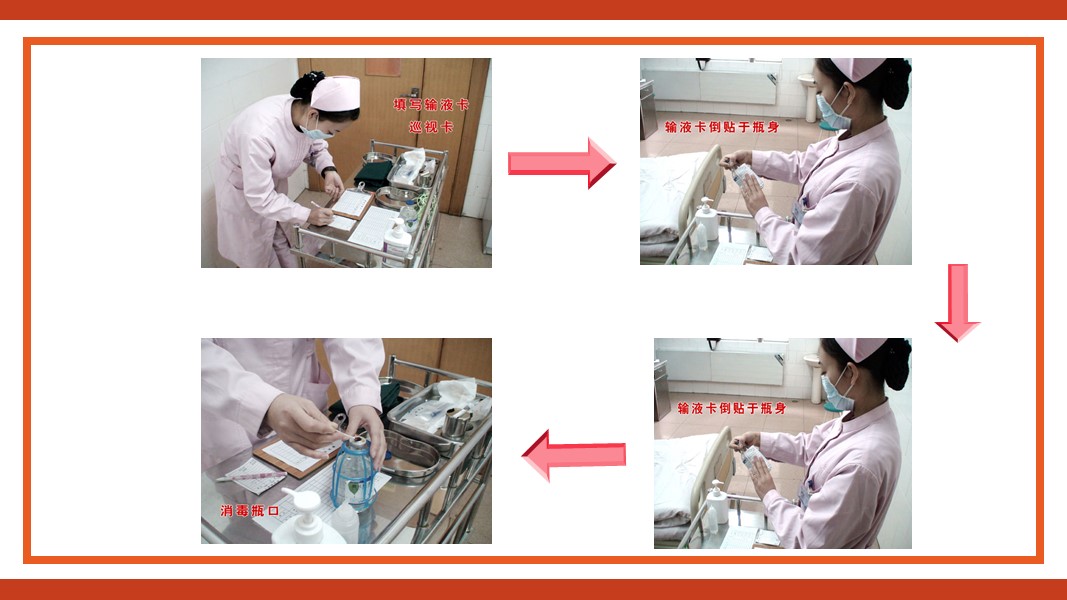 填写输液卡
巡视卡

输液卡倒贴于瓶身

输液卡倒贴于瓶身

消毒瓶口