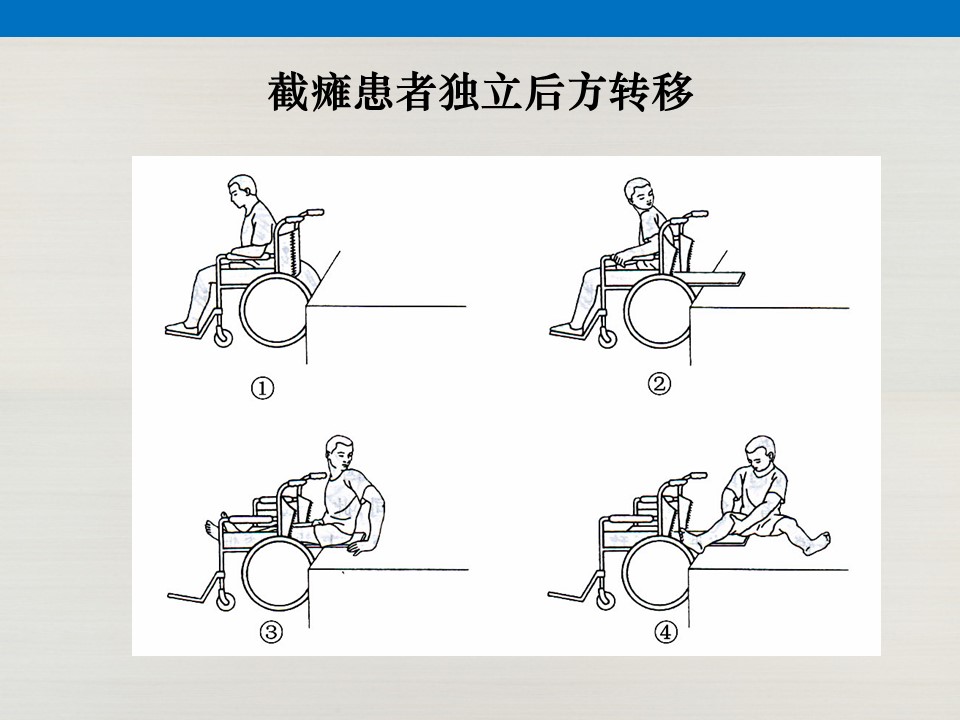 截瘫患者独立后方转移

①

②

③

④