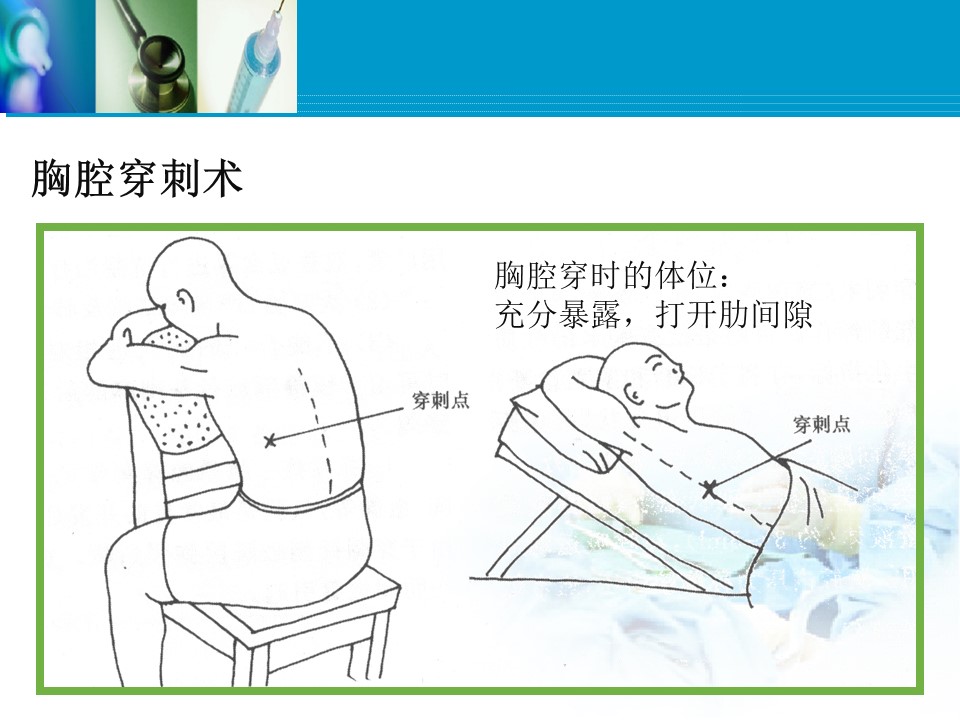 胸腔穿刺术

胸腔穿时的体位：
充分暴露，打开肋间隙

穿刺点

穿刺点