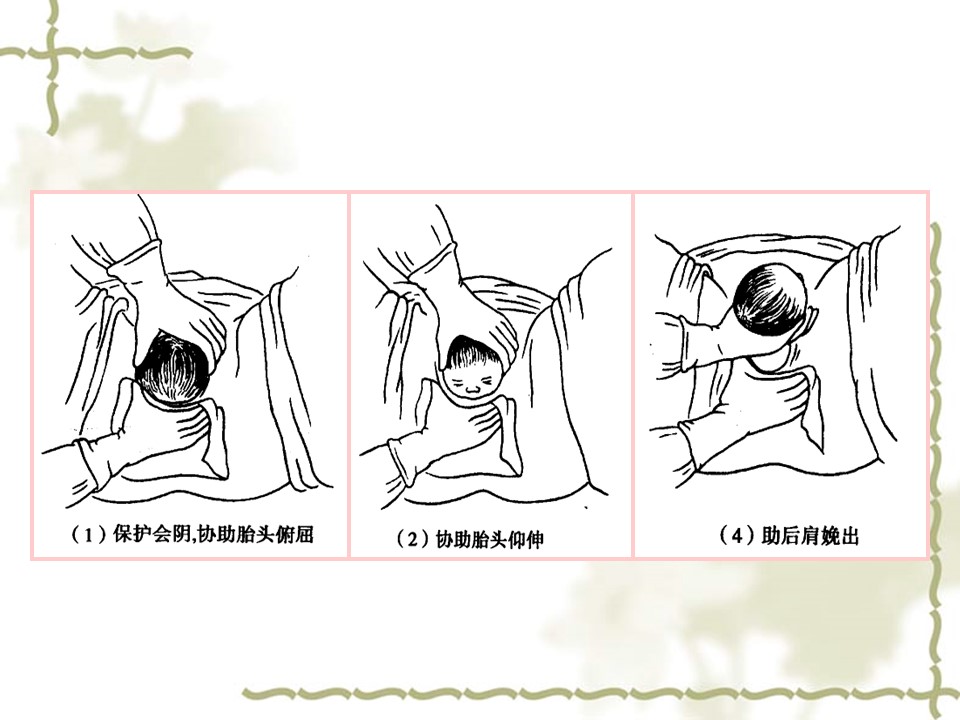 （1）保护会阴,协助胎头俯屈

（2）协助胎头仰伸

（4）助后肩娩出