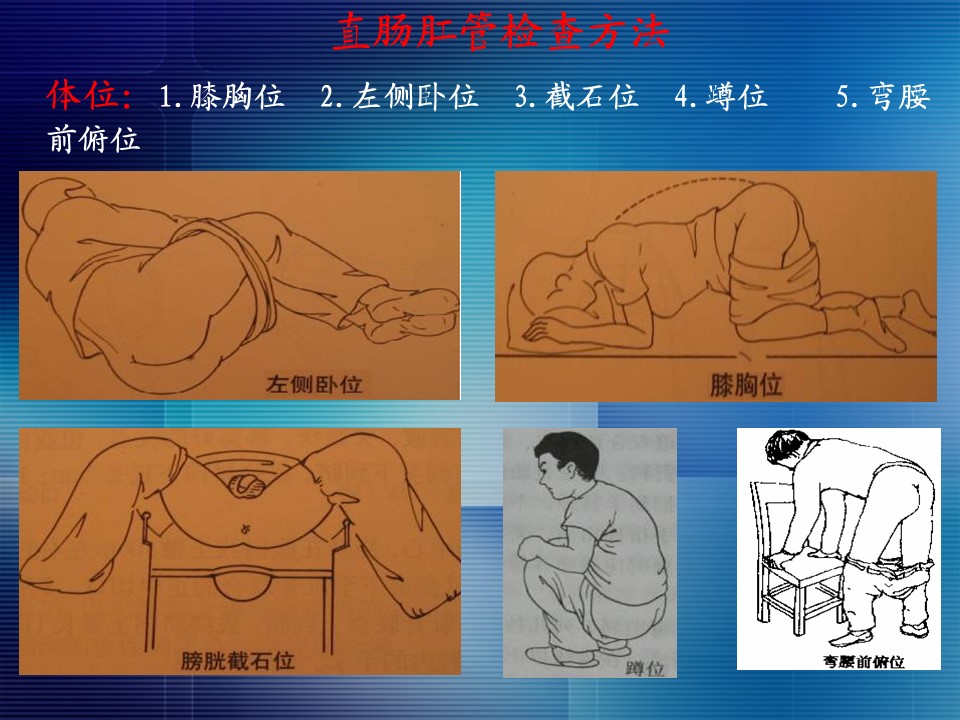 直肠肛管检查方法

体位：1.膝胸位　2.左侧卧位　3.截石位　4.蹲位　5.弯腰前俯位

左侧卧位

膝胸位

膀胱截石位

蹲位

弯腰前俯位