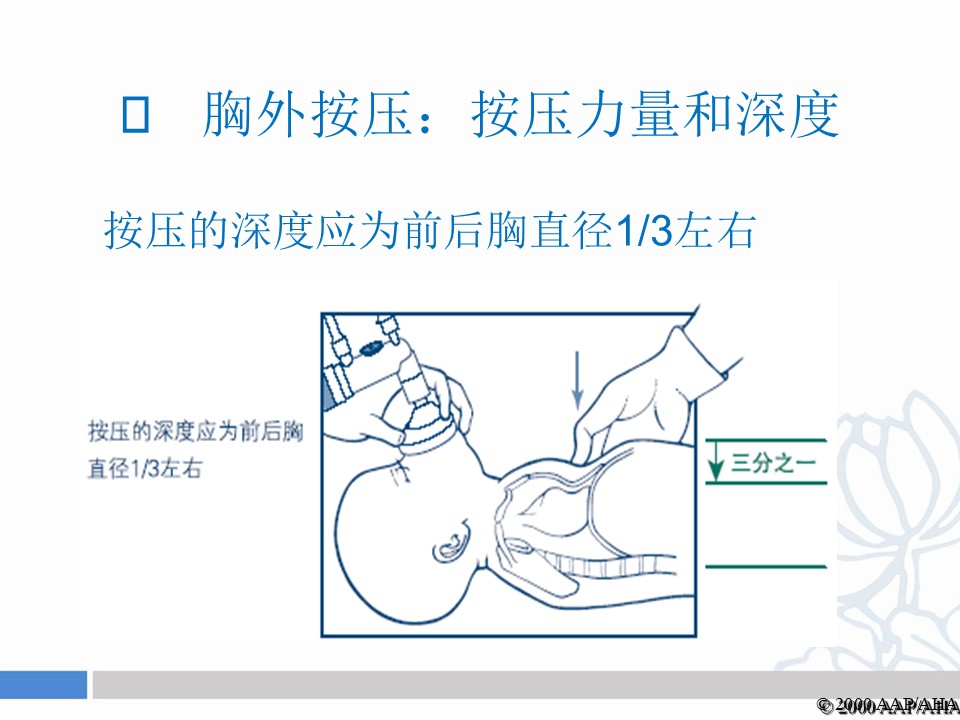 □ 胸外按压：按压力量和深度

按压的深度应为前后胸直径1/3左右

按压的深度应为前后胸直径1/3左右

三分之一

© 2000 AAP/AHA