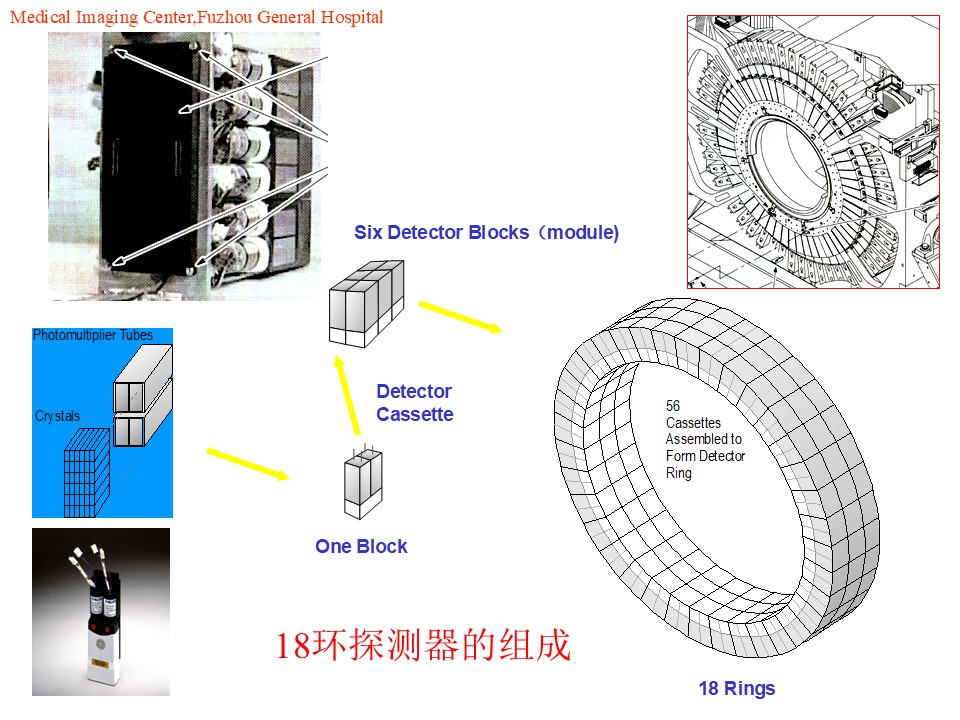 Medical Imaging Center,Fuzhou General Hospital

Six Detector Blocks（module)

Photomultiplier Tubes

Crystals

Detector Cassette

One Block

56 Cassettes Assembled to Form Detector Ring

18环探测器的组成

18 Rings