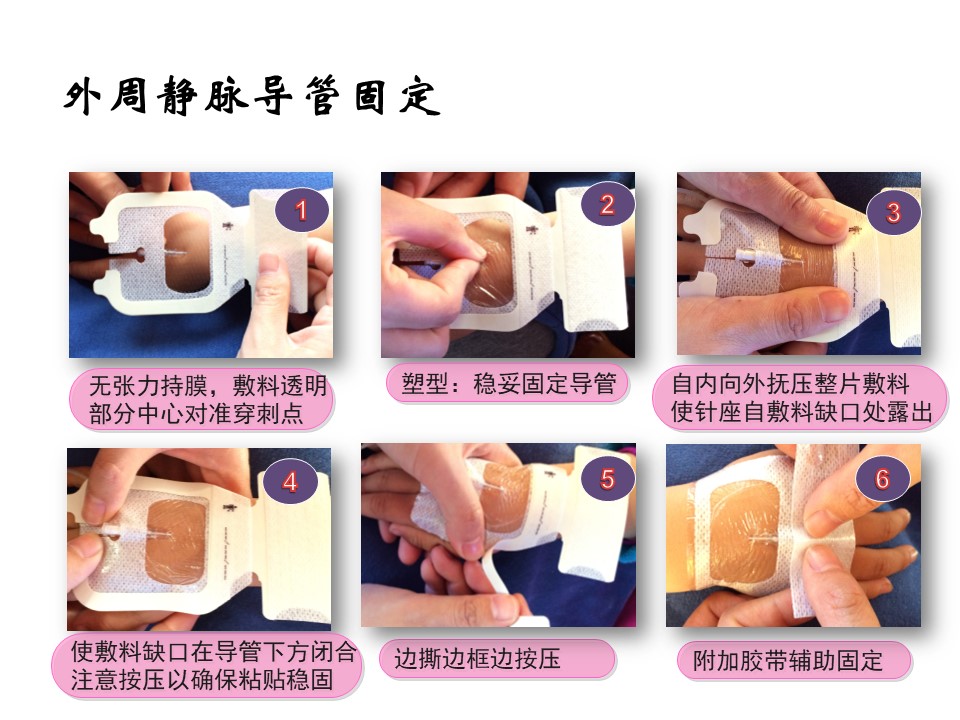 外周静脉导管固定

1

无张力持膜，敷料透明部分中心对准穿刺点

2

塑型：稳妥固定导管

3

自内向外抚压整片敷料使针座自敷料缺口处露出

4

使敷料缺口在导管下方闭合注意按压以确保粘贴稳固

5

边撕边框边按压

6

附加胶带辅助固定