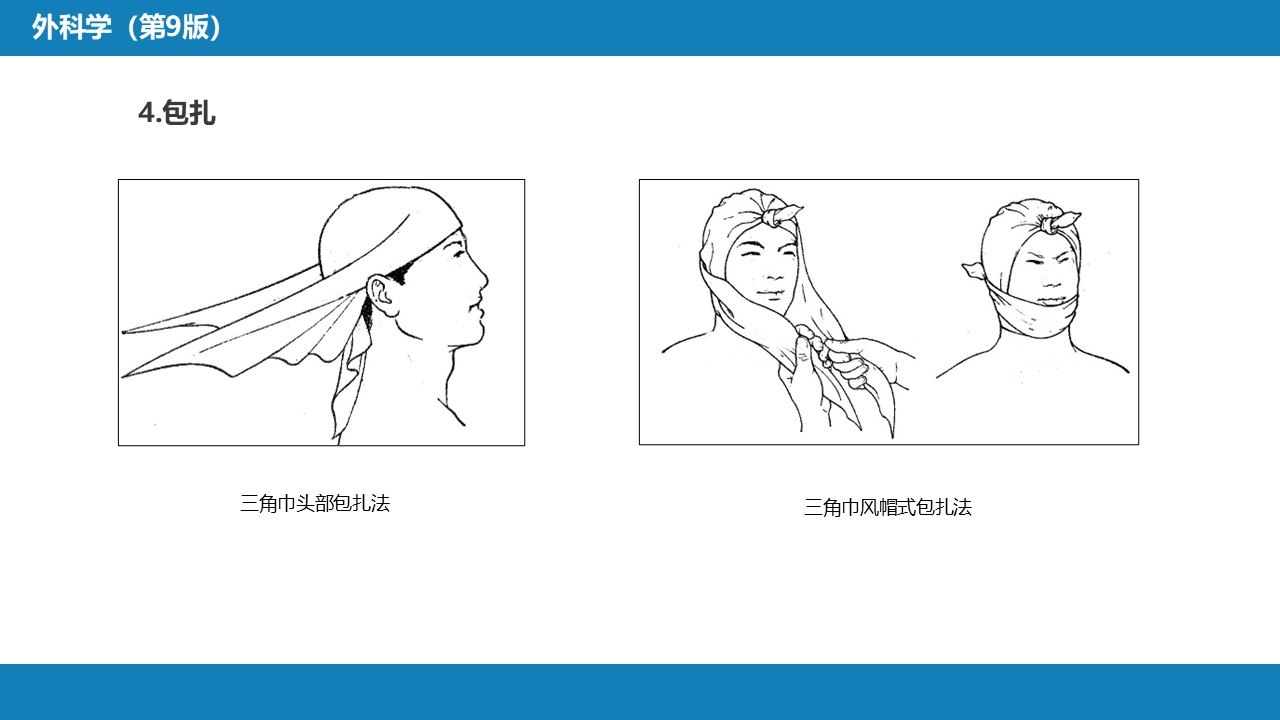 外科学（第9版）

4.包扎

三角巾头部包扎法

三角巾风帽式包扎法