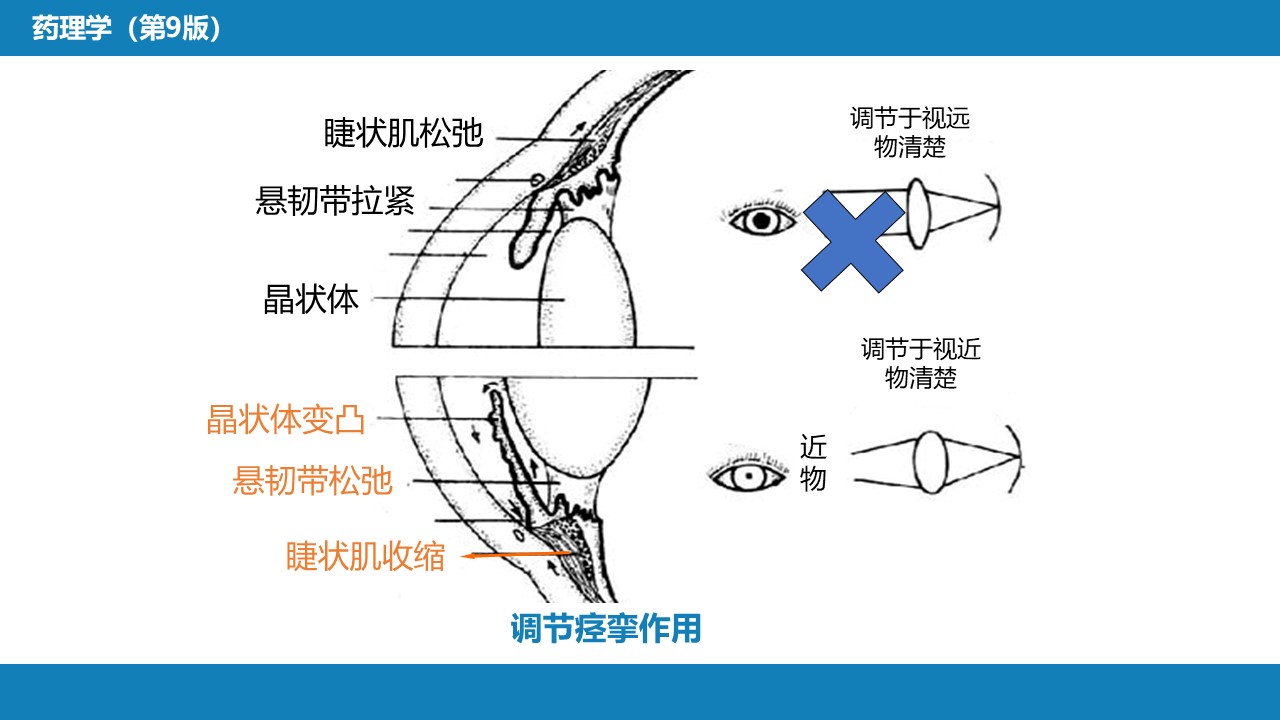 药理学（第9版）

睫状肌松弛

悬韧带拉紧

晶状体

晶状体变凸

悬韧带松弛

睫状肌收缩

调节于视远物清楚

调节于视近物清楚

近物

调节痉挛作用