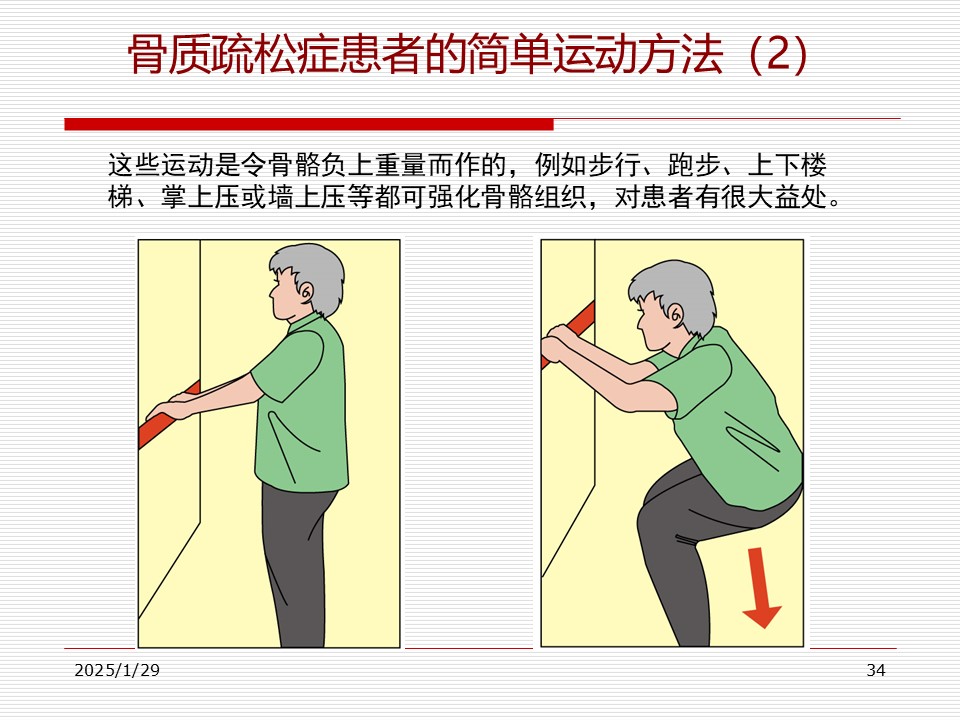 骨质疏松症患者的简单运动方法（2）

这些运动是令骨骼负上重量而作的，例如步行、跑步、上下楼梯、掌上压或墙上压等都可强化骨骼组织，对患者有很大益处。

2025/1/29

34