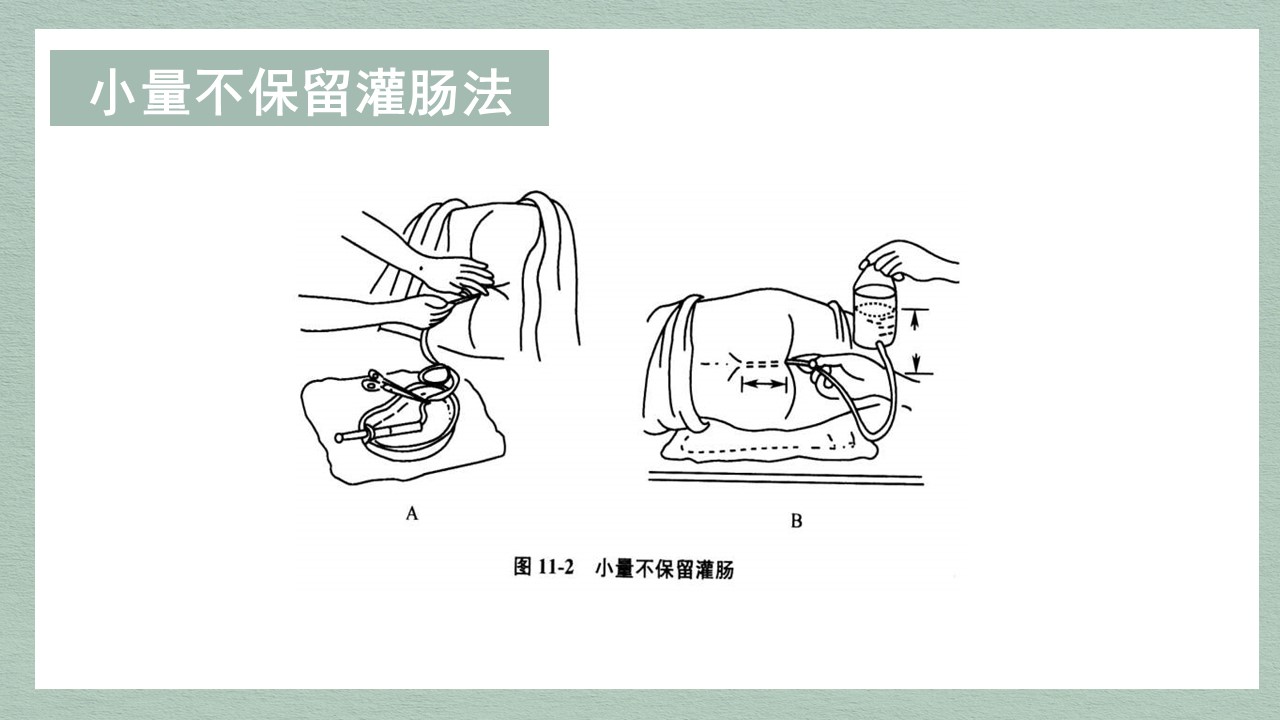 小量不保留灌肠法

A

B

图 11-2 小量不保留灌肠