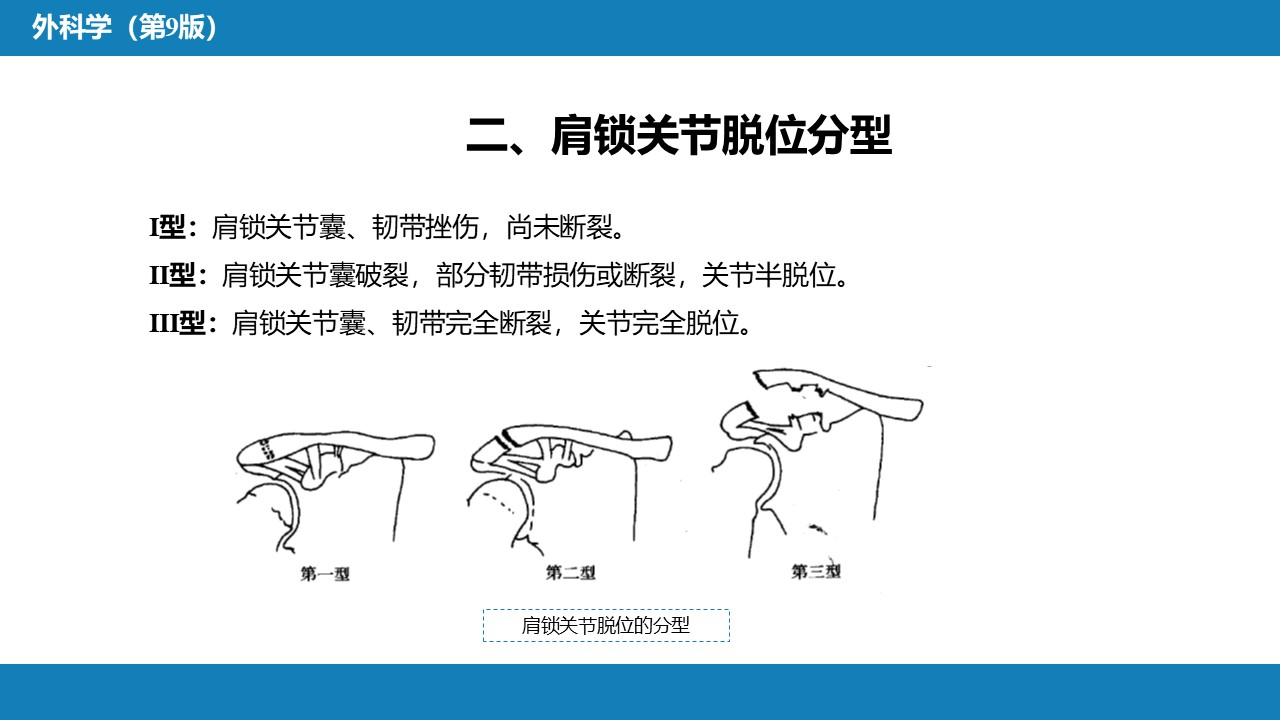 外科学（第9版）

二、肩锁关节脱位分型

I型：肩锁关节囊、韧带挫伤，尚未断裂。

II型：肩锁关节囊破裂，部分韧带损伤或断裂，关节半脱位。

III型：肩锁关节囊、韧带完全断裂，关节完全脱位。

第一型

第二型

第三型

肩锁关节脱位的分型