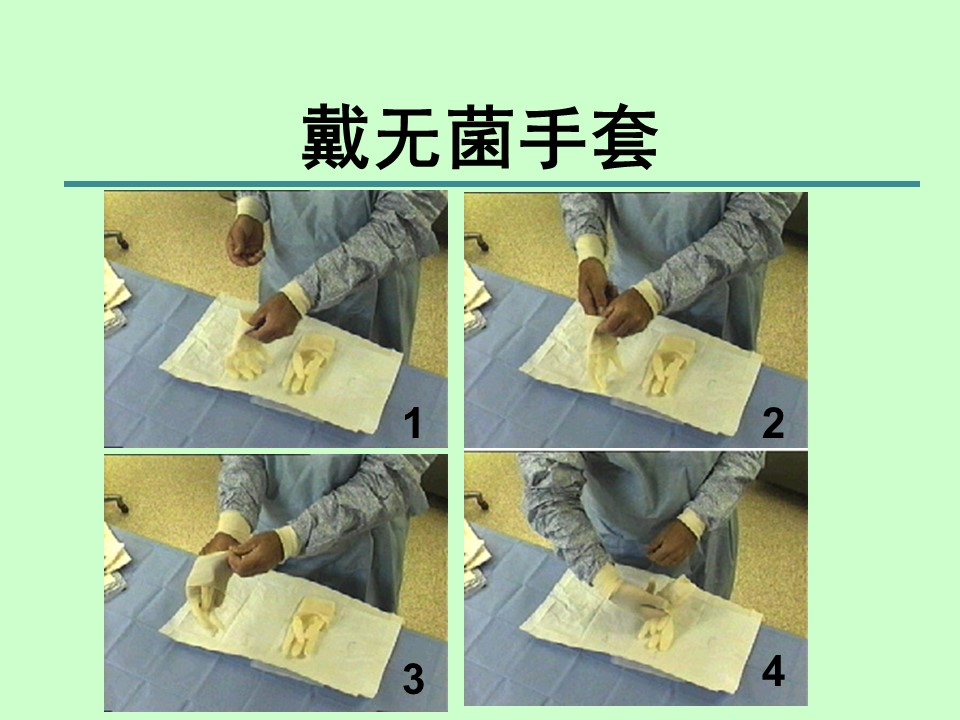 戴无菌手套

1

2

3

4