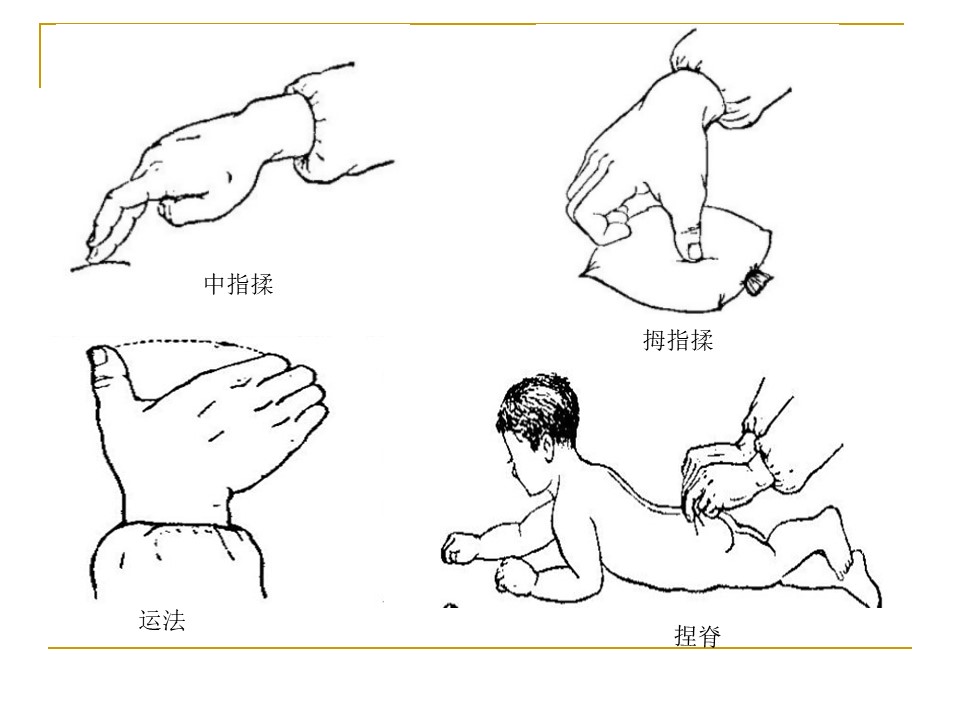 中指揉

拇指揉

运法

捏脊