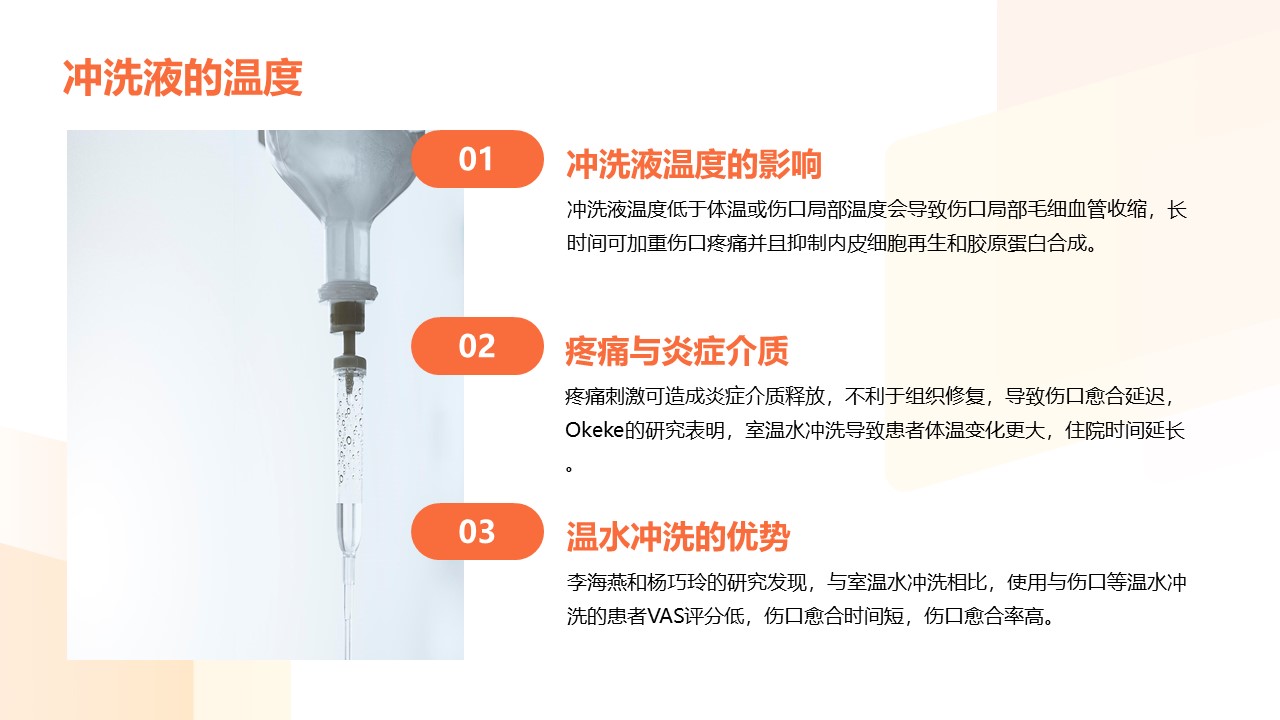 冲洗液的温度

01

冲洗液温度的影响

冲洗液温度低于体温或伤口局部温度会导致伤口局部毛细血管收缩，长时间可加重伤口疼痛并且抑制内皮细胞再生和胶原蛋白合成。

02

疼痛与炎症介质

疼痛刺激可造成炎症介质释放，不利于组织修复，导致伤口愈合延迟，Okeke的研究表明，室温水冲洗导致患者体温变化更大，住院时间延长。

03

温水冲洗的优势

李海燕和杨巧玲的研究发现，与室温水冲洗相比，使用与伤口等温水冲洗的患者VAS评分低，伤口愈合时间短，伤口愈合率高。