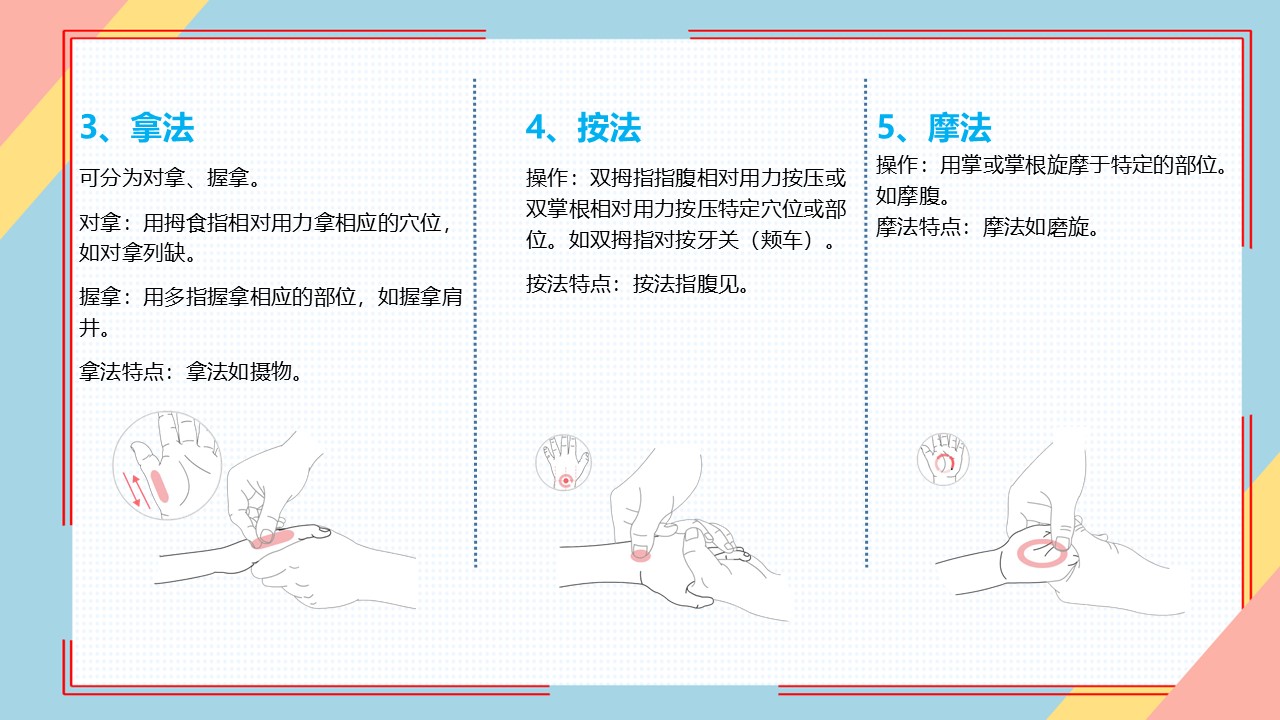 3、拿法

可分为对拿、握拿。

对拿：用拇食指相对用力拿相应的穴位，如对拿列缺。

握拿：用多指握拿相应的部位，如握拿肩井。

拿法特点：拿法如摄物。

4、按法

操作：双拇指指腹相对用力按压或双掌根相对用力按压特定穴位或部位。如双拇指对按牙关（颊车）。

按法特点：按法指腹见。

5、摩法

操作：用掌或掌根旋摩于特定的部位。如摩腹。

摩法特点：摩法如磨旋。