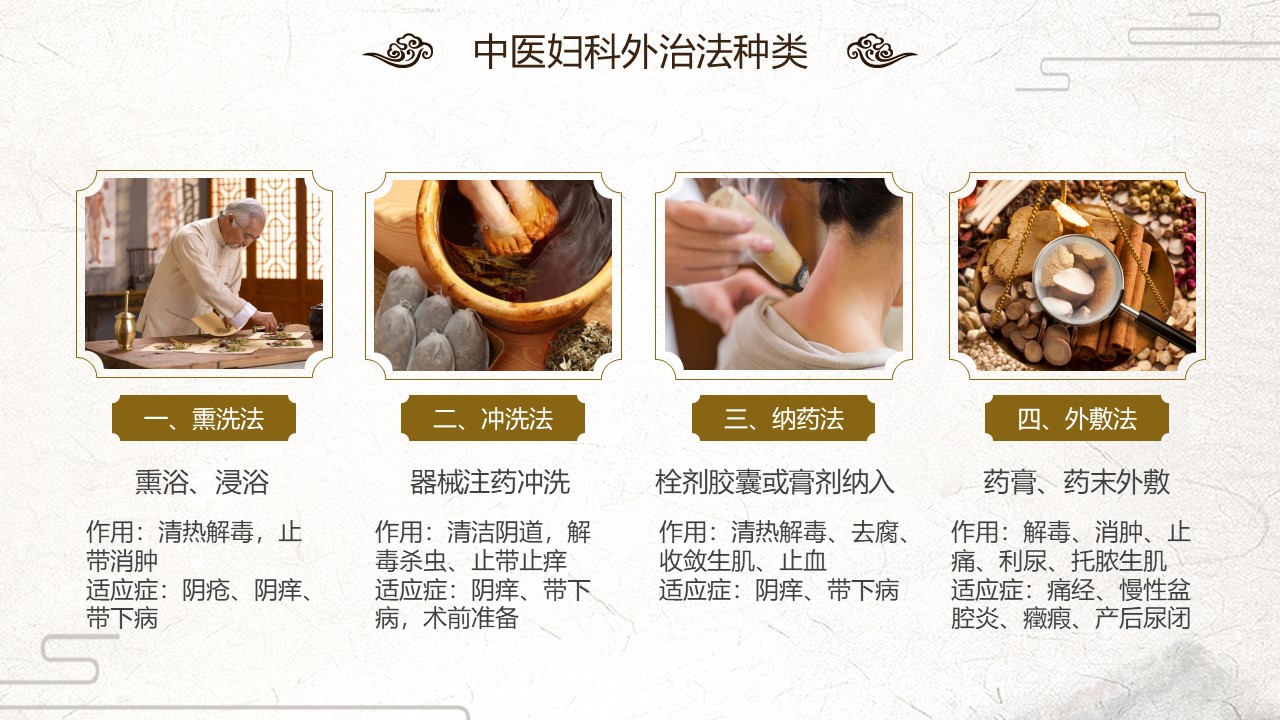 中医妇科外治法种类

一、熏洗法

熏浴、浸浴

作用：清热解毒，止带消肿
适应症：阴疮、阴痒、带下病

二、冲洗法

器械注药冲洗

作用：清洁阴道，解毒杀虫、止带止痒
适应症：阴痒、带下病，术前准备

三、纳药法

栓剂胶囊或膏剂纳入

作用：清热解毒、去腐、收敛生肌、止血
适应症：阴痒、带下病

四、外敷法

药膏、药末外敷

作用：解毒、消肿、止痛、利尿、托脓生肌
适应症：痛经、慢性盆腔炎、癥瘕、产后尿闭