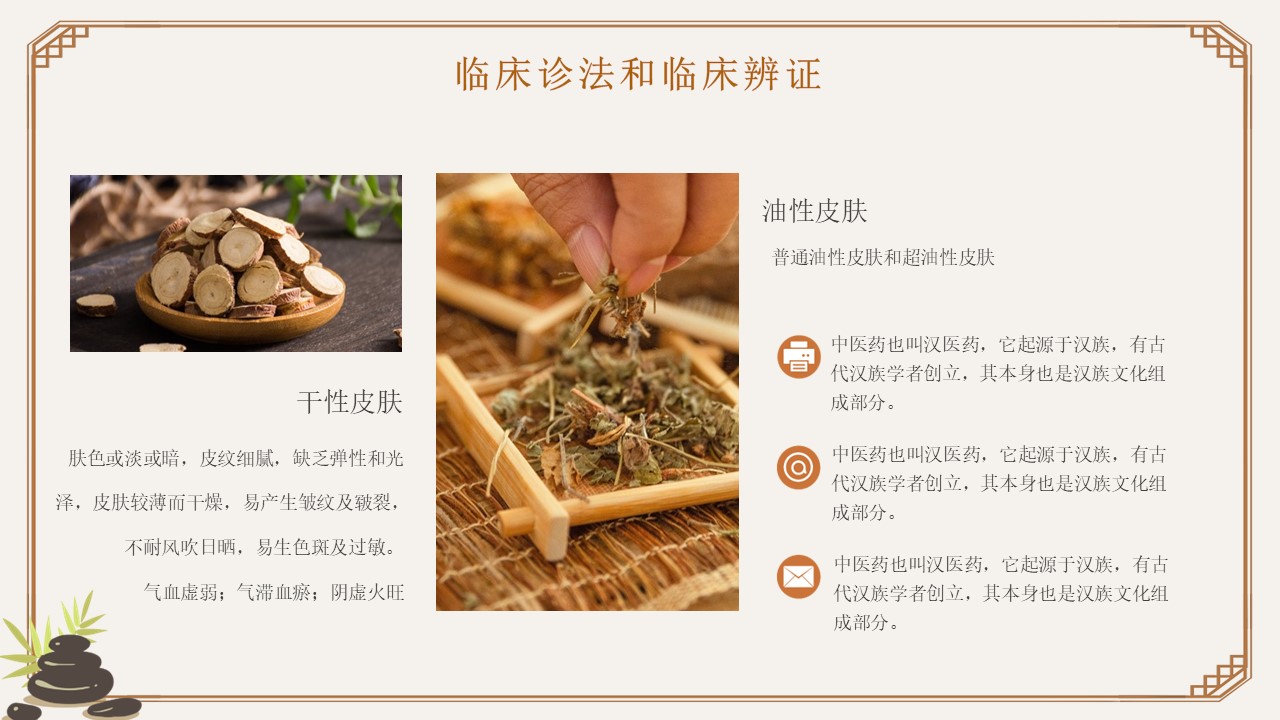 临床诊法和临床辨证

干性皮肤

肤色或淡或暗，皮纹细腻，缺乏弹性和光泽，皮肤较薄而干燥，易产生皱纹及皲裂，不耐风吹日晒，易生色斑及过敏。

气血虚弱；气滞血瘀；阴虚火旺

油性皮肤

普通油性皮肤和超油性皮肤

中医药也叫汉医药，它起源于汉族，有古代汉族学者创立，其本身也是汉族文化组成部分。

中医药也叫汉医药，它起源于汉族，有古代汉族学者创立，其本身也是汉族文化组成部分。

中医药也叫汉医药，它起源于汉族，有古代汉族学者创立，其本身也是汉族文化组成部分。