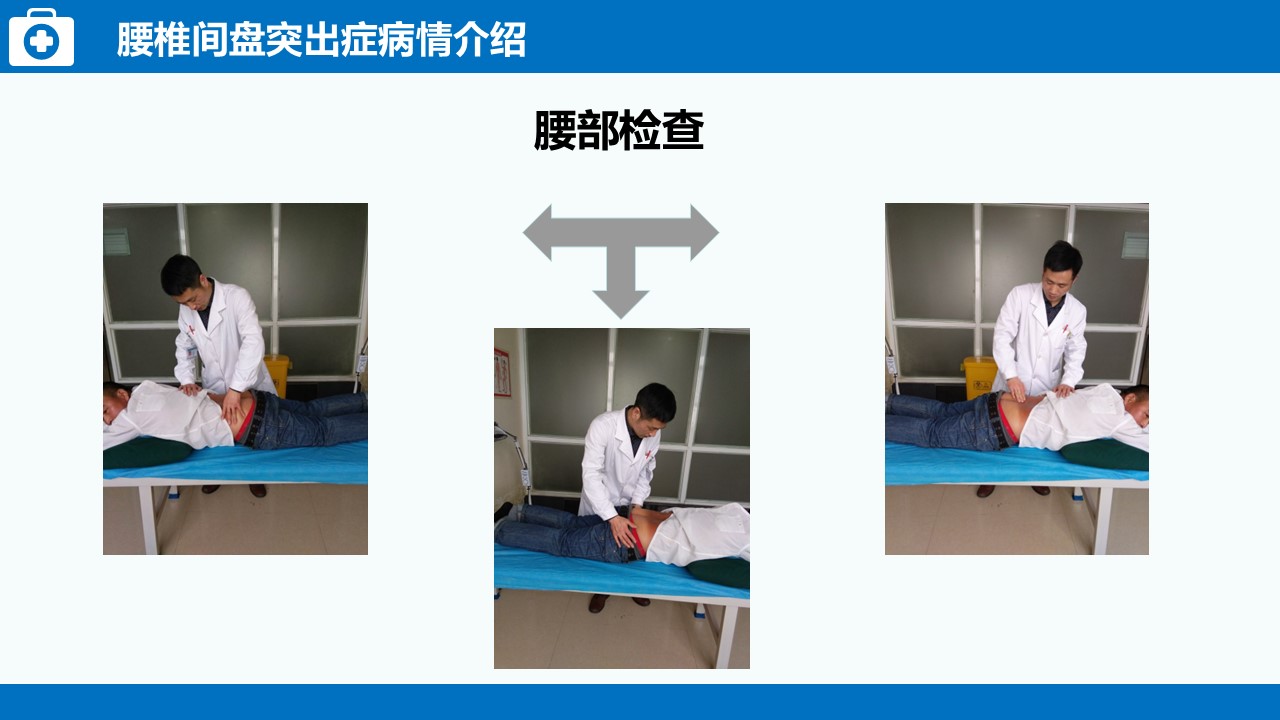 腰椎间盘突出症病情介绍

腰部检查