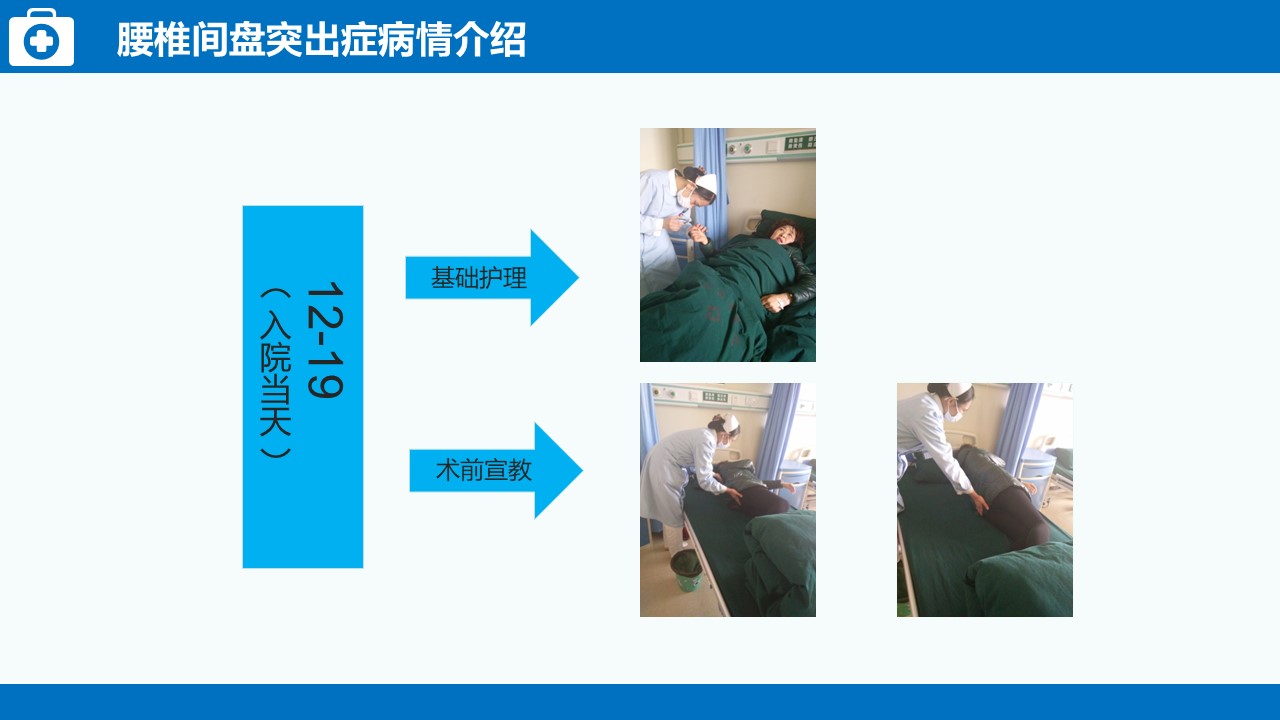 腰椎间盘突出症病情介绍

12-19
（入院当天）

基础护理

术前宣教