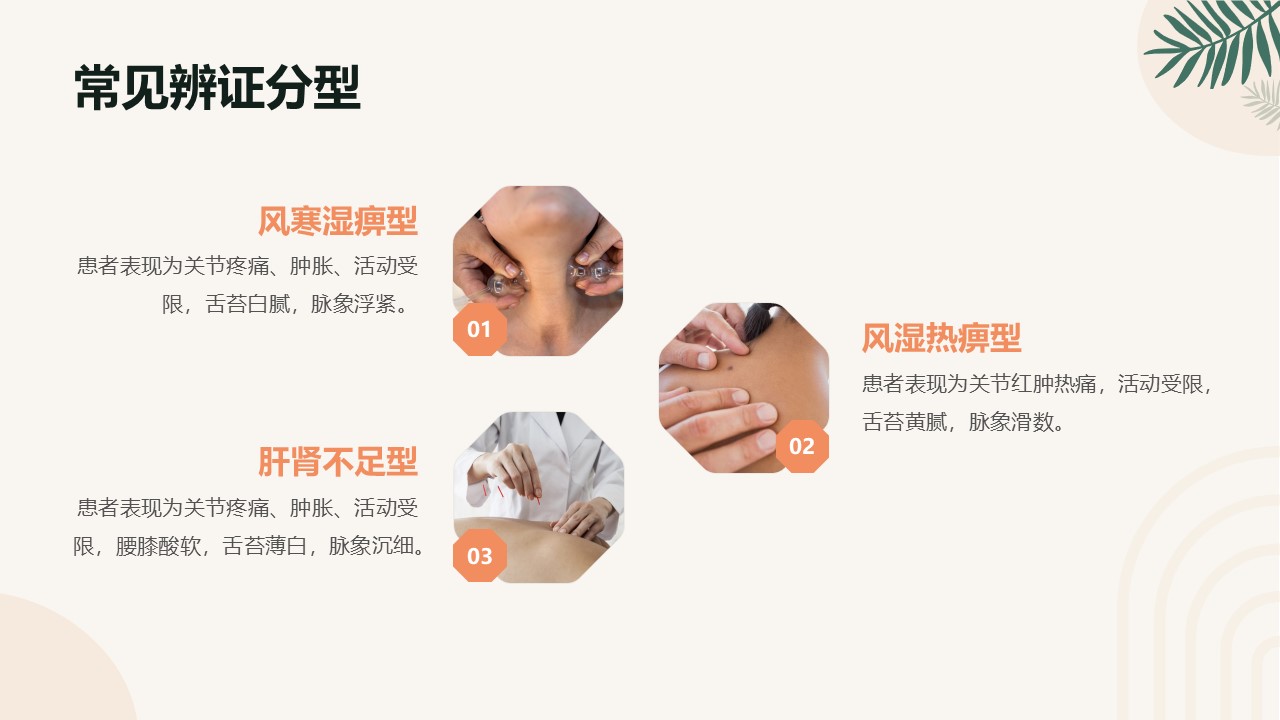 常见辨证分型

风寒湿痹型

患者表现为关节疼痛、肿胀、活动受限，舌苔白腻，脉象浮紧。

01

风湿热痹型

患者表现为关节红肿热痛，活动受限，舌苔黄腻，脉象滑数。

02

肝肾不足型

患者表现为关节疼痛、肿胀、活动受限，腰膝酸软，舌苔薄白，脉象沉细。

03