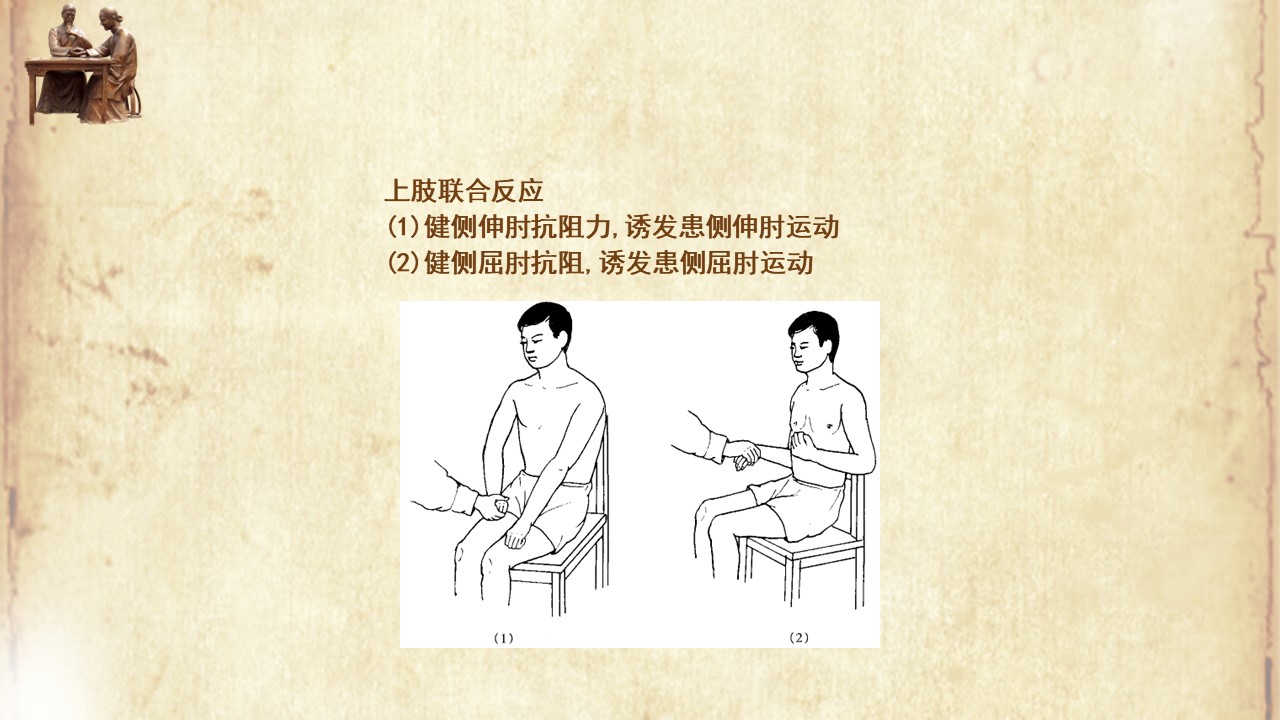 上肢联合反应
(1)健侧伸肘抗阻力,诱发患侧伸肘运动
(2)健侧屈肘抗阻,诱发患侧屈肘运动

(1)

(2)